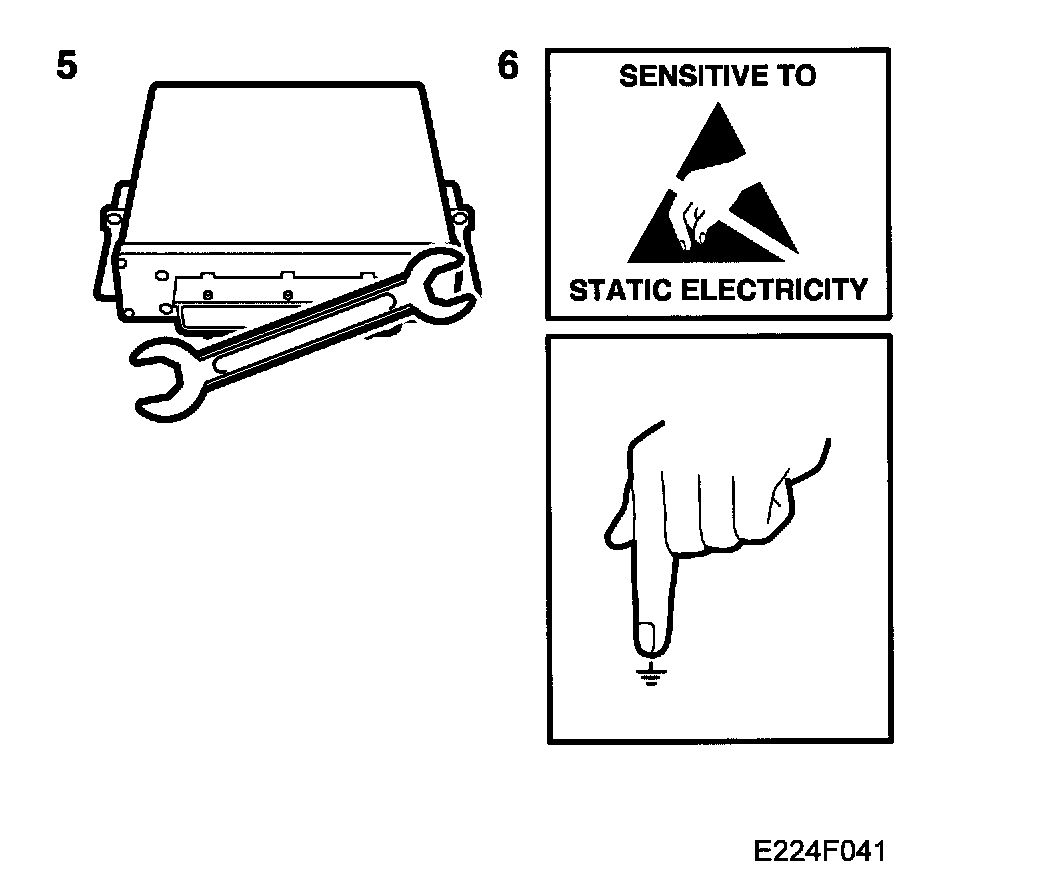 5

6

SENSITIVE TO

STATIC ELECTRICITY

E224F041