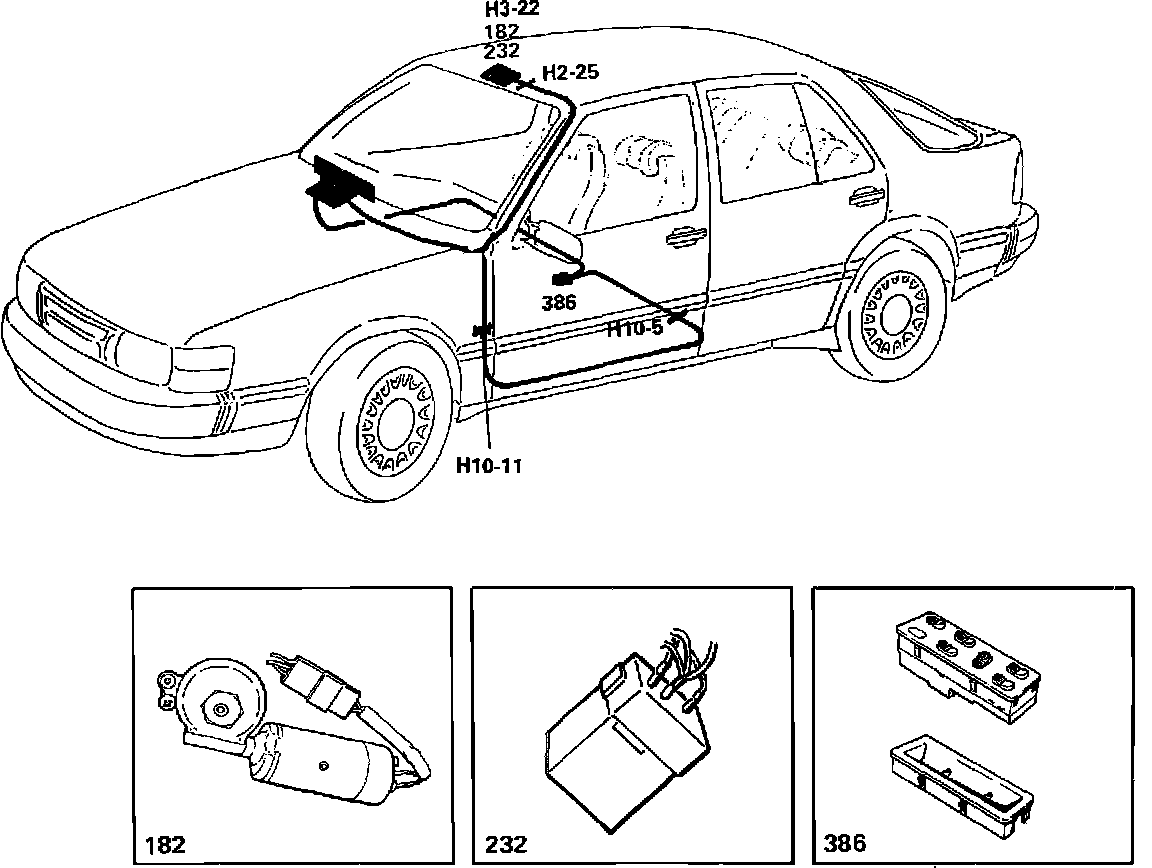 H3-22
182
232
H2-25
386
H10-5
H10-11

182

232

386