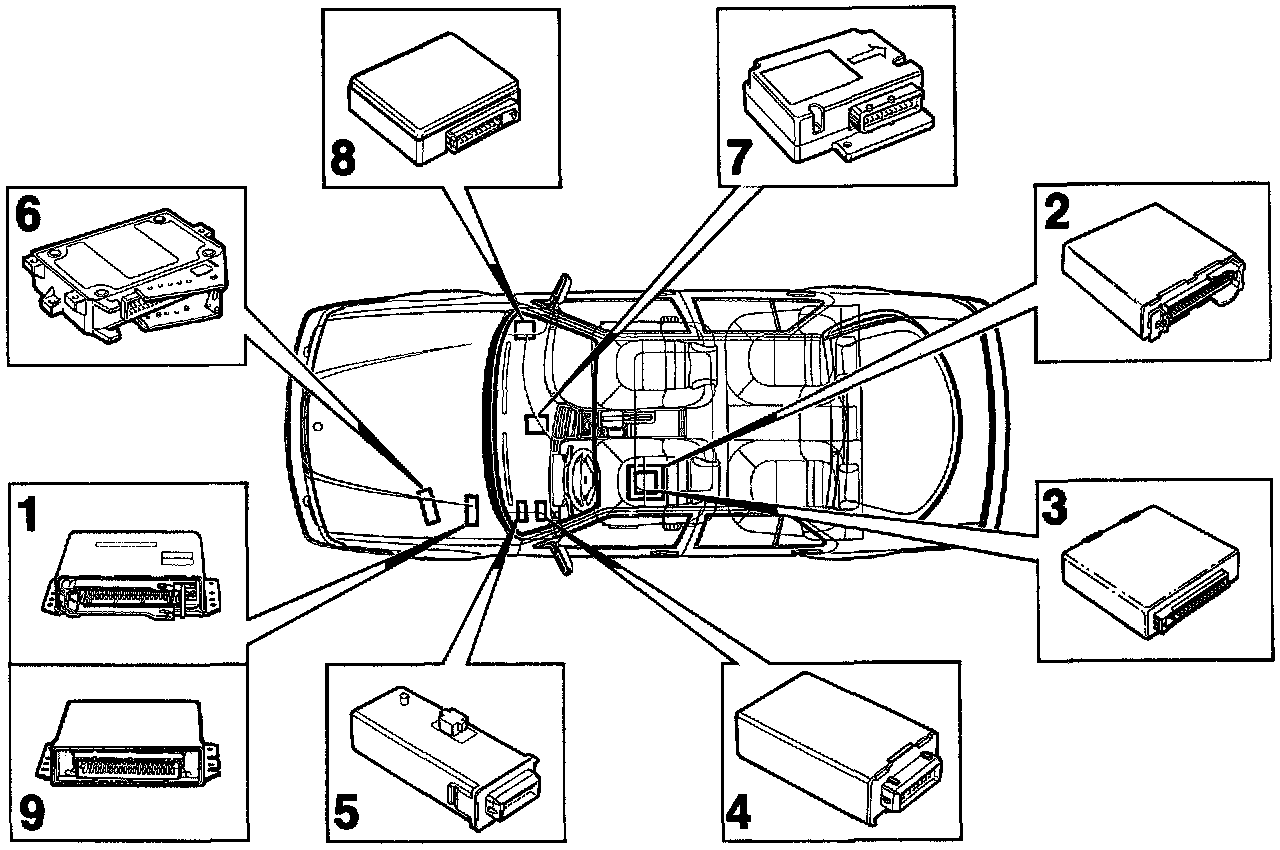 8
7
6
2
1
3
9
5
4