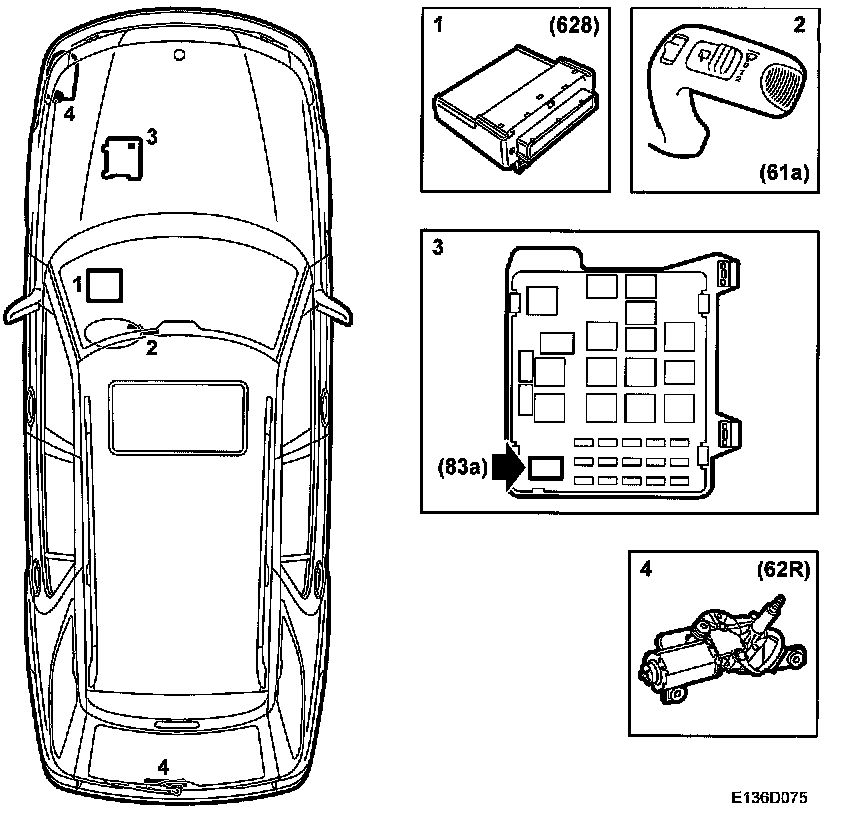 4
3
1
2
4

1 (628)

2 (61a)

3
(83a)

4 (62R)

E136D075