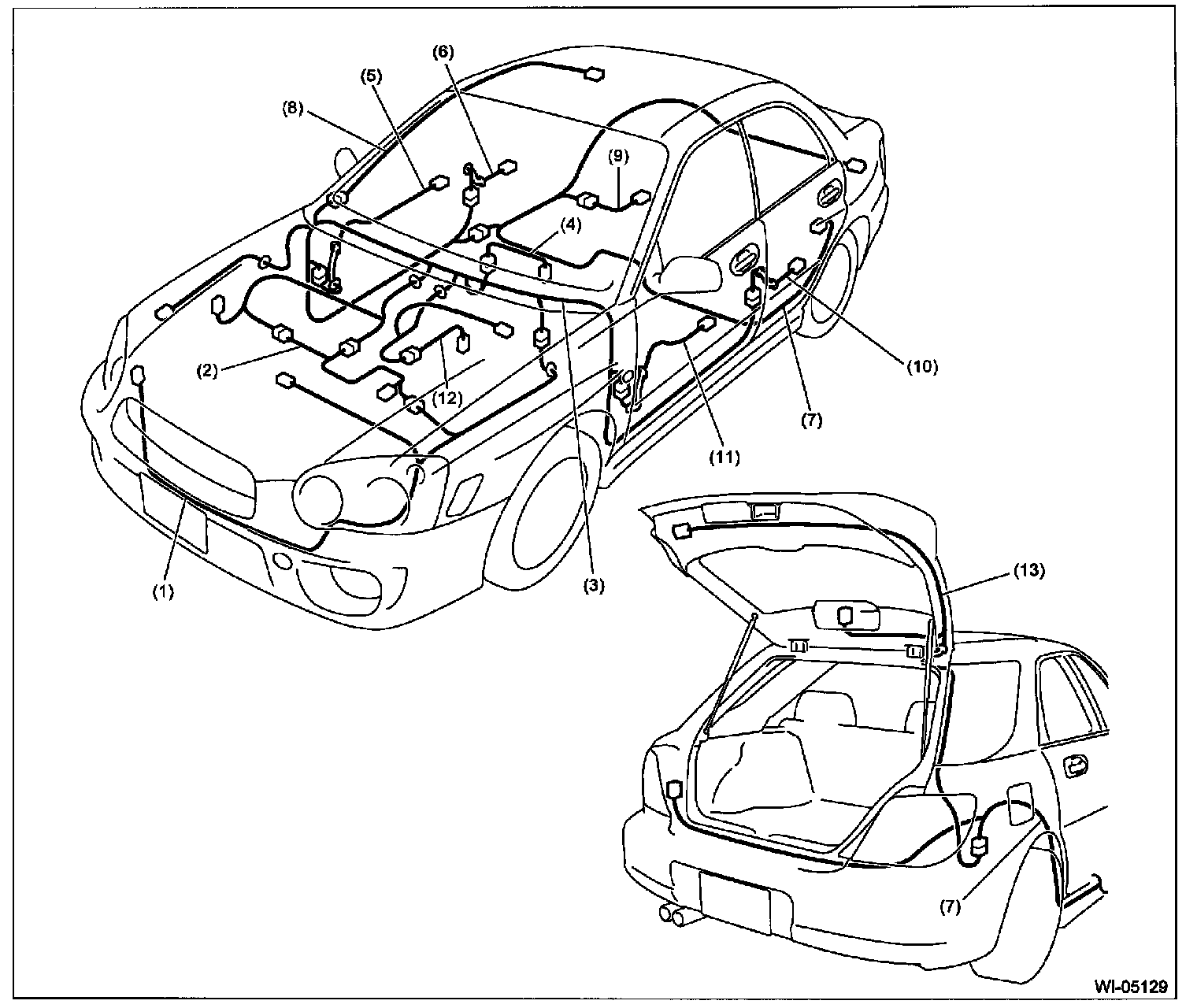 (6)
(5)
(8)
(9)
(4)
(2)
(12)
(10)
(7)
(11)
(1)
(3)
(13)
(7)
WI-05129