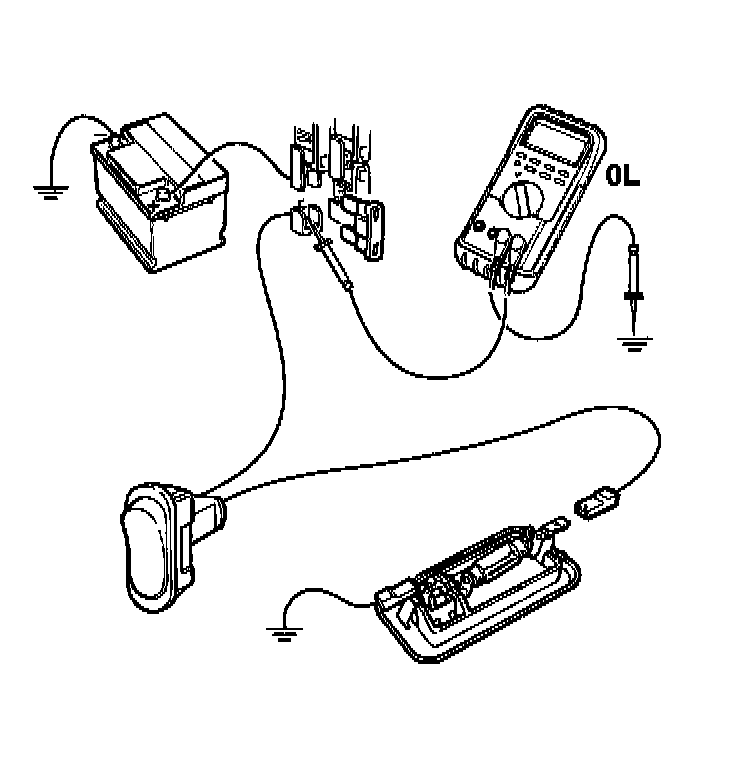 0L