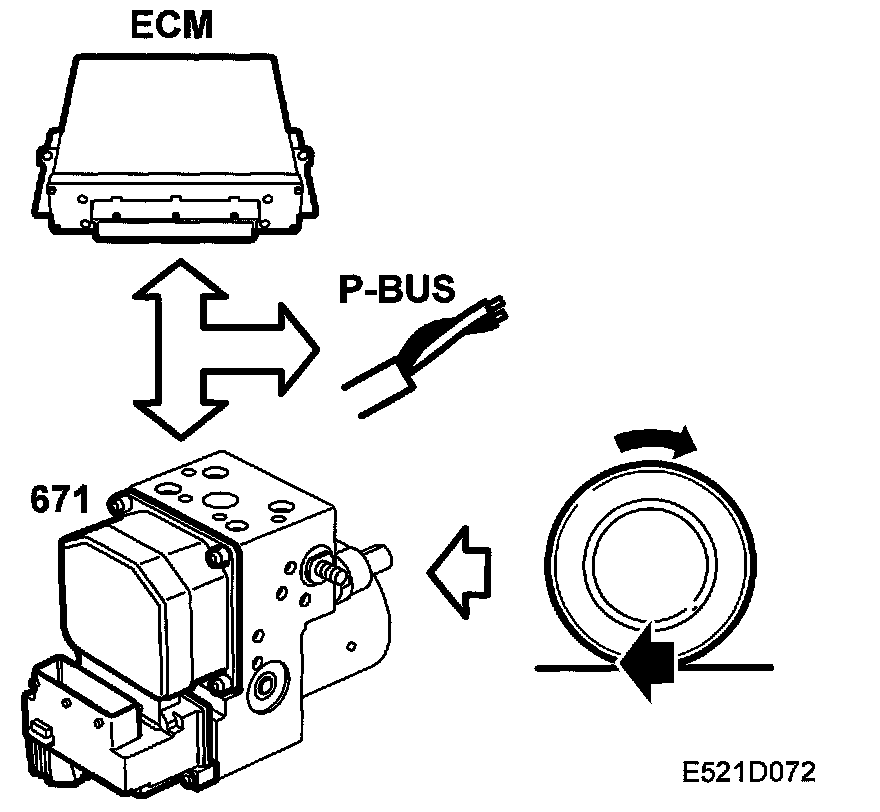 ECM

P-BUS

671

E521D072