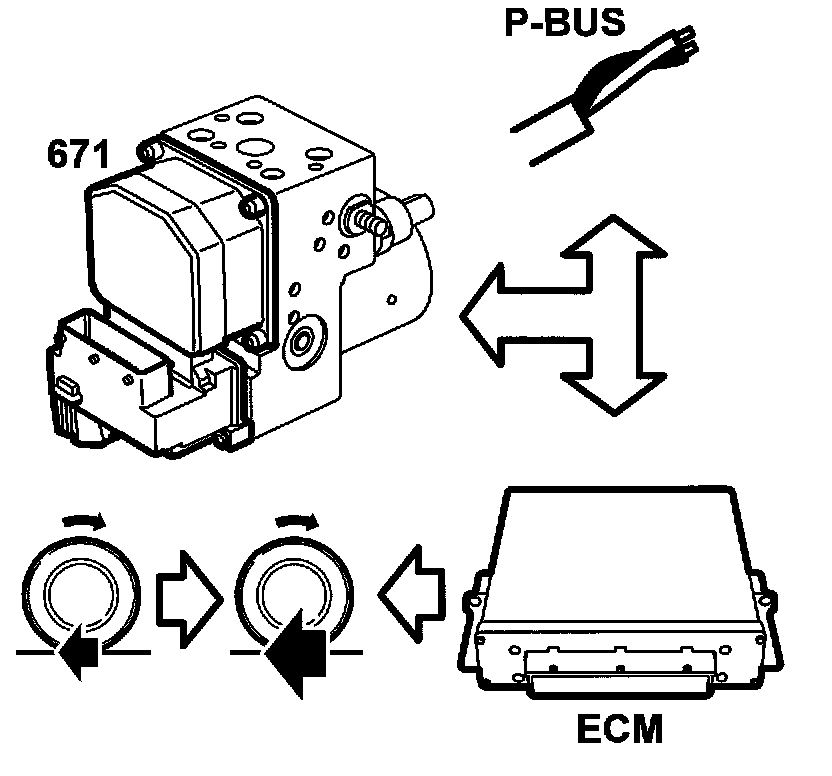 P-BUS

671

ECM