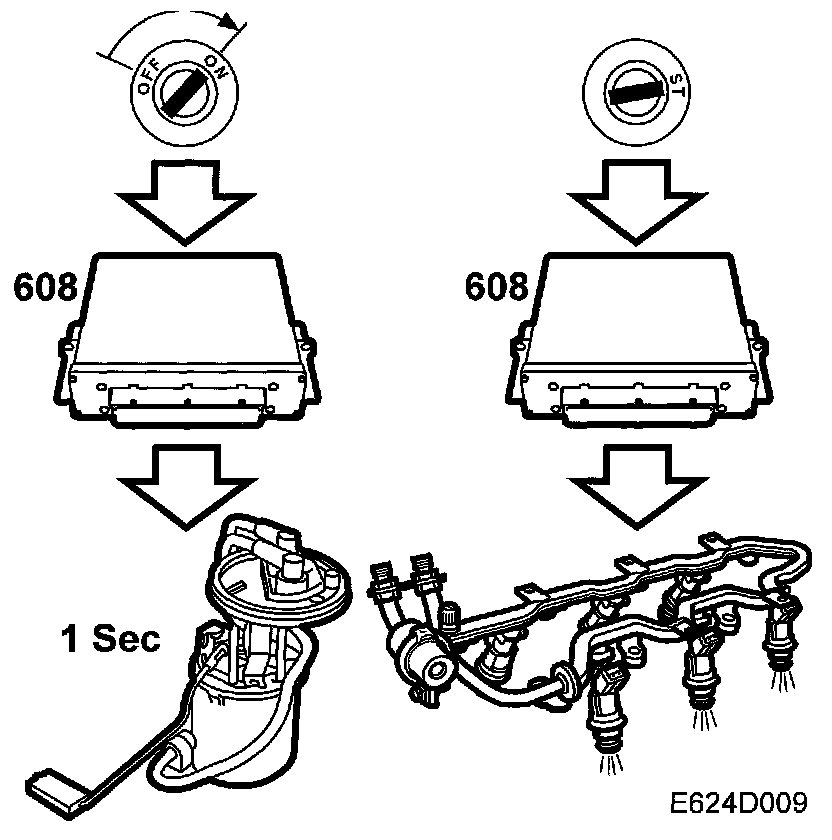 OFF ON

ST

608

608

1 Sec

E624D009