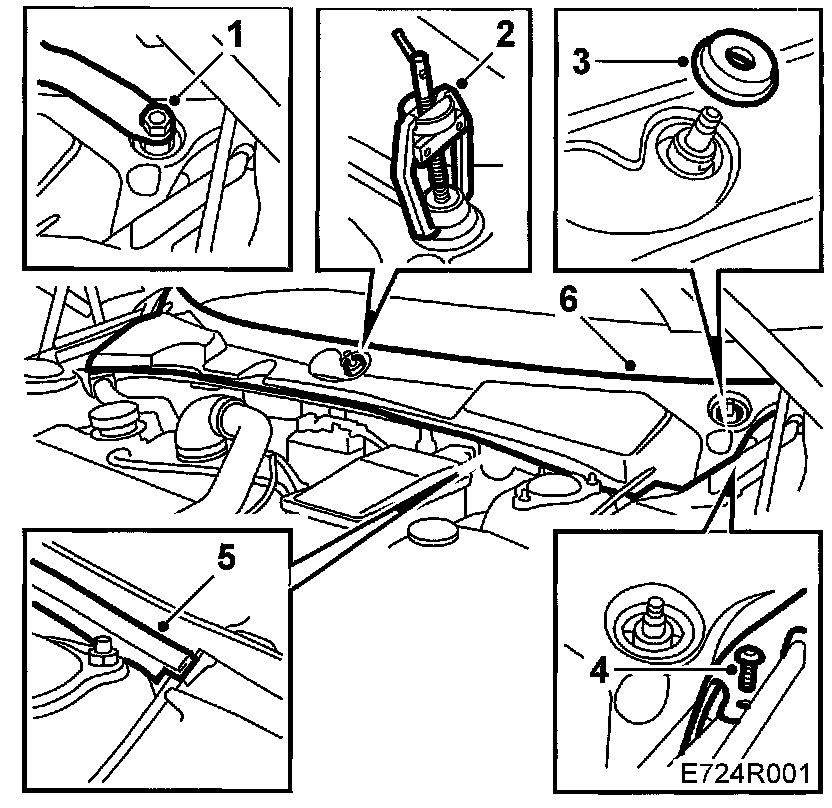 1
2
3
6
5
4
E724R001