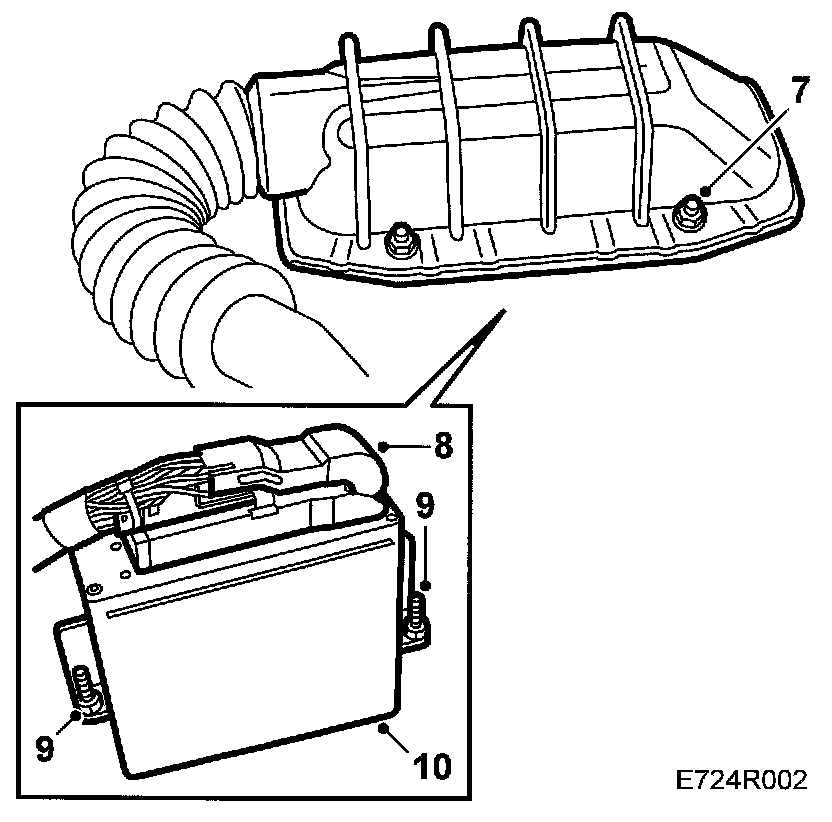 7
8
9
9
10
E724R002