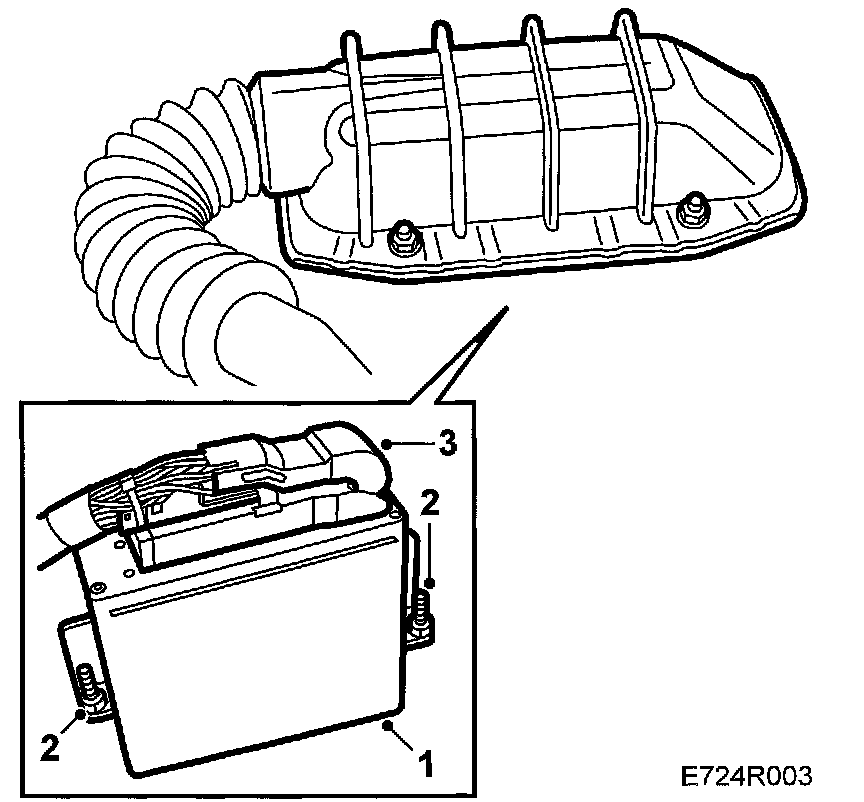 3
2
2
1
E724R003