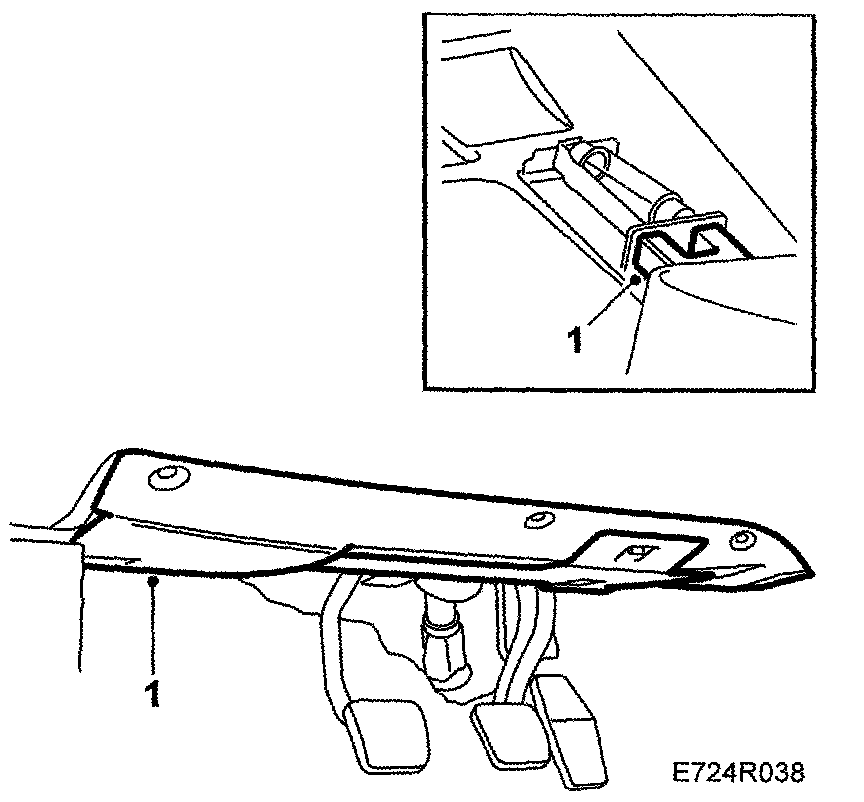 1

1

E724R038