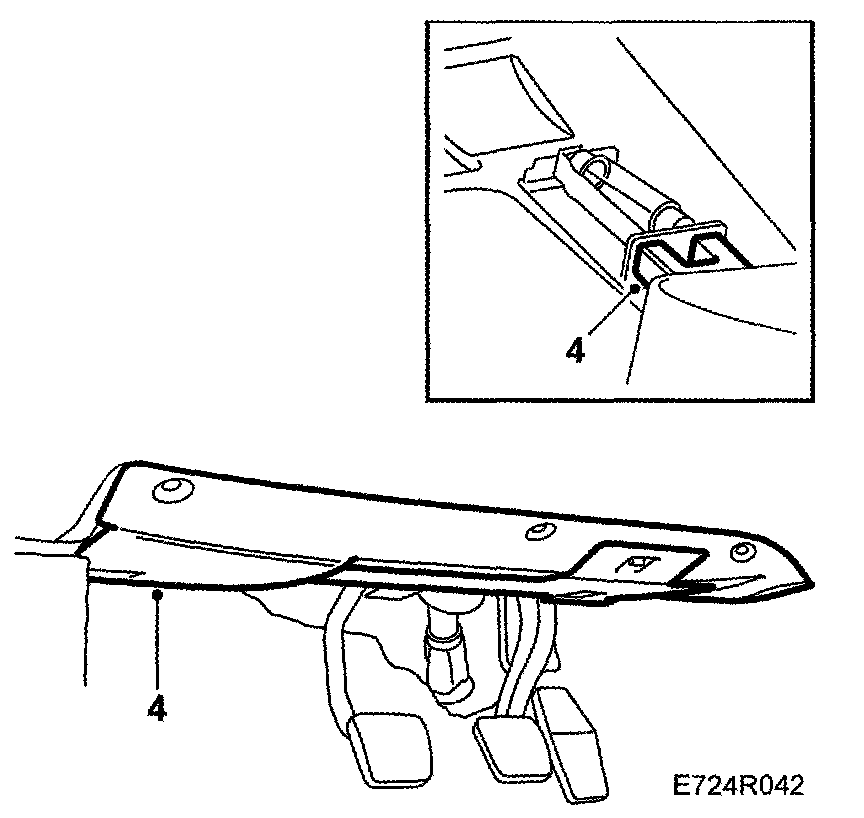 4

4

E724R042