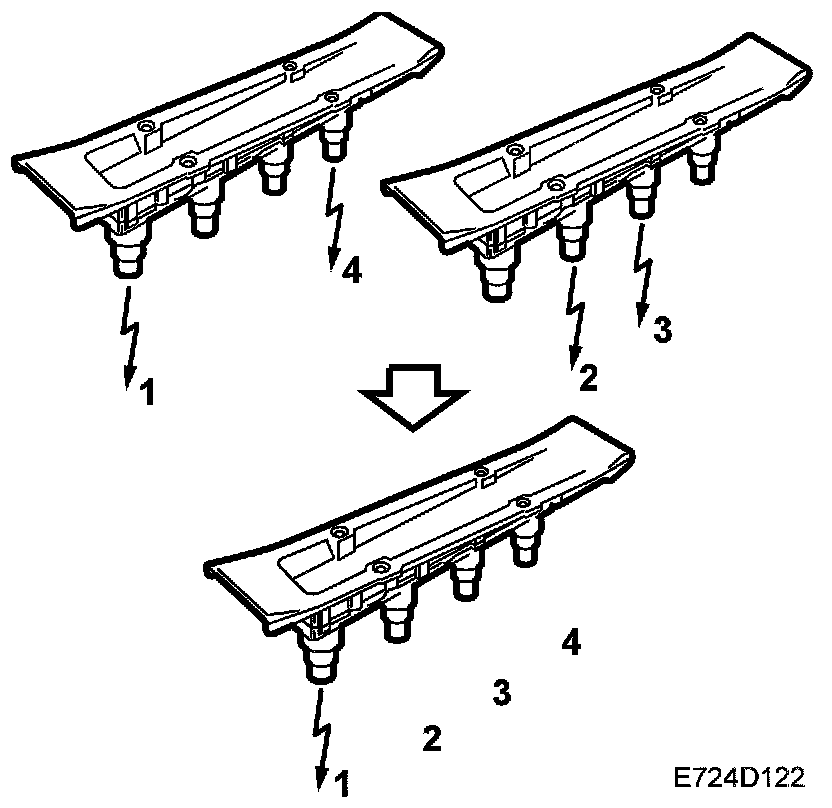 4
1
3
2
4
3
2
1
E724D122