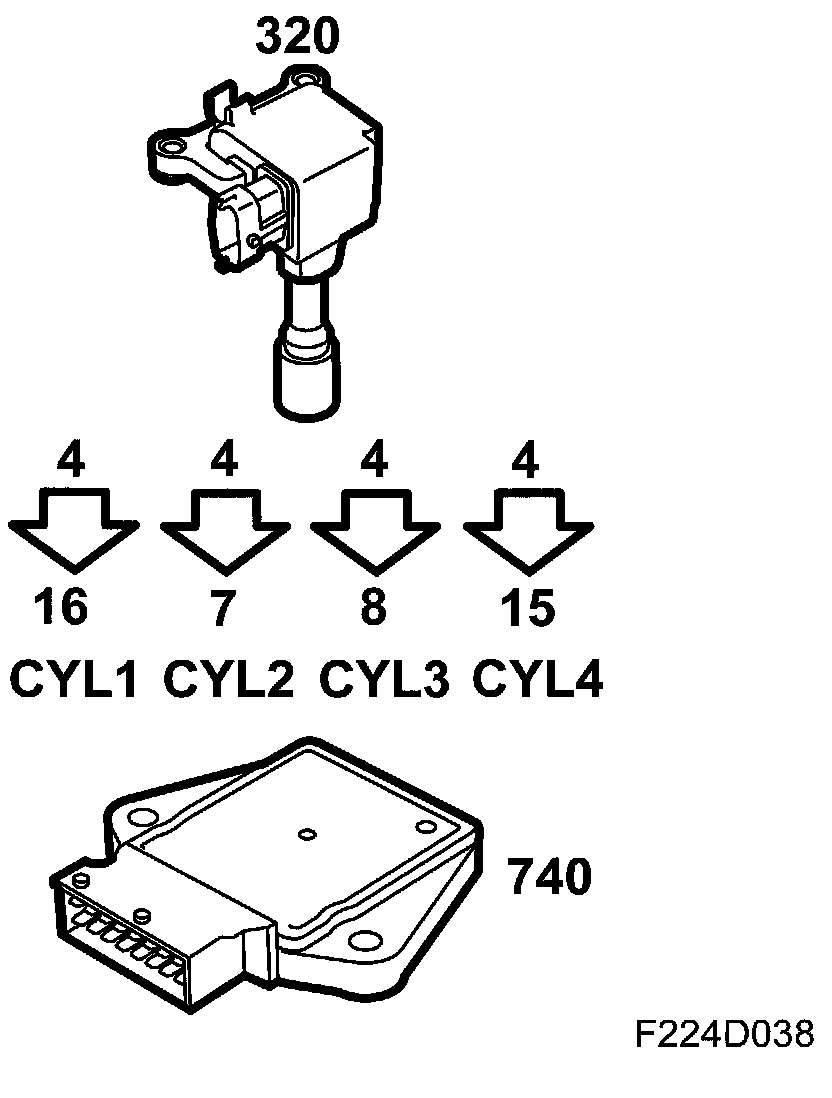 320

4 4 4 4

16 7 8 15

CYL1 CYL2 CYL3 CYL4

740

F224D038