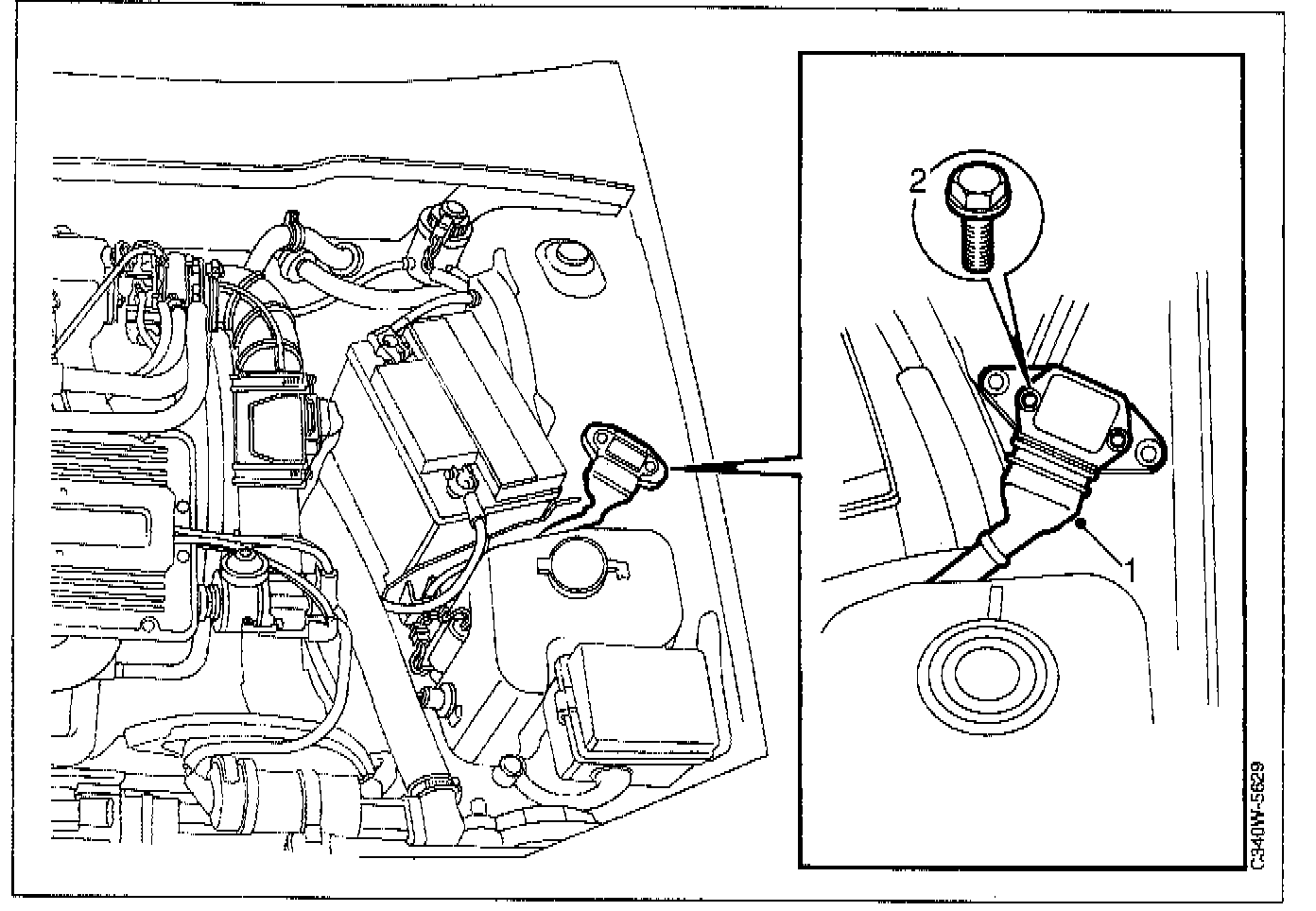 2

1

C340W-5629