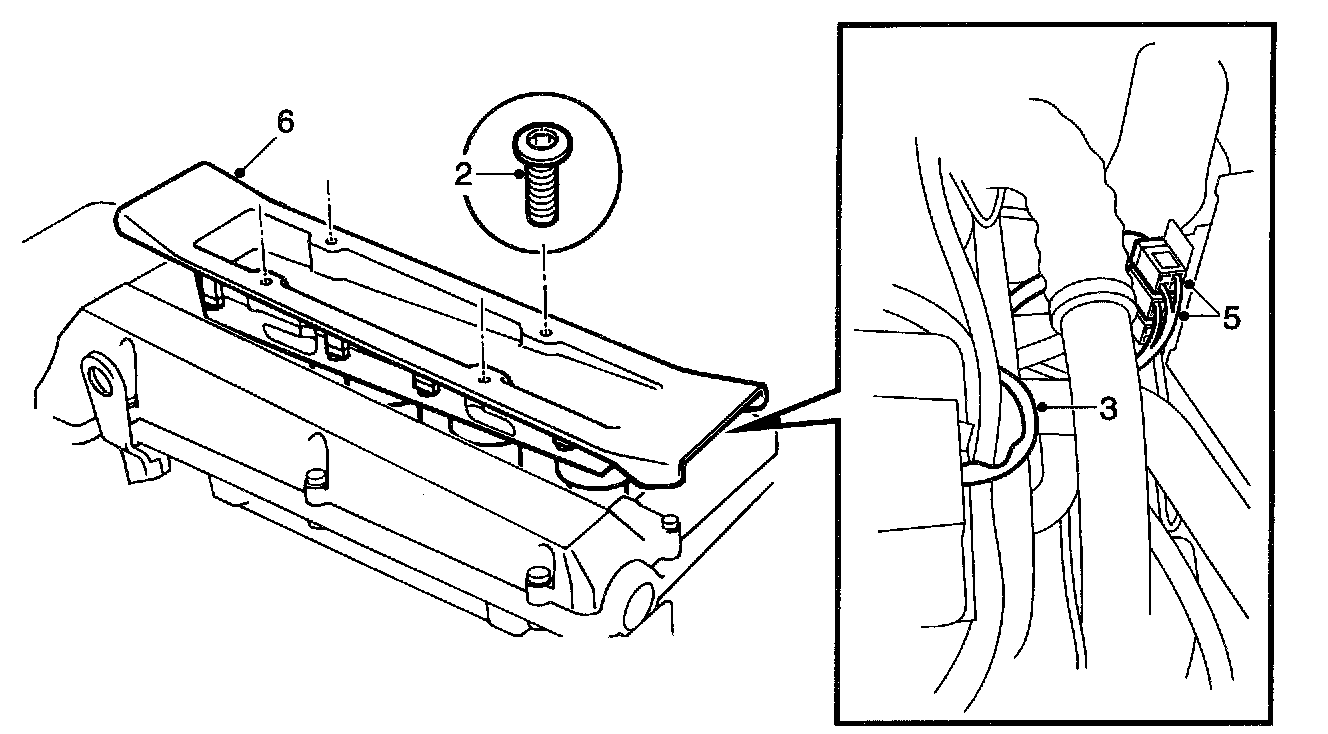 6
2
5
3