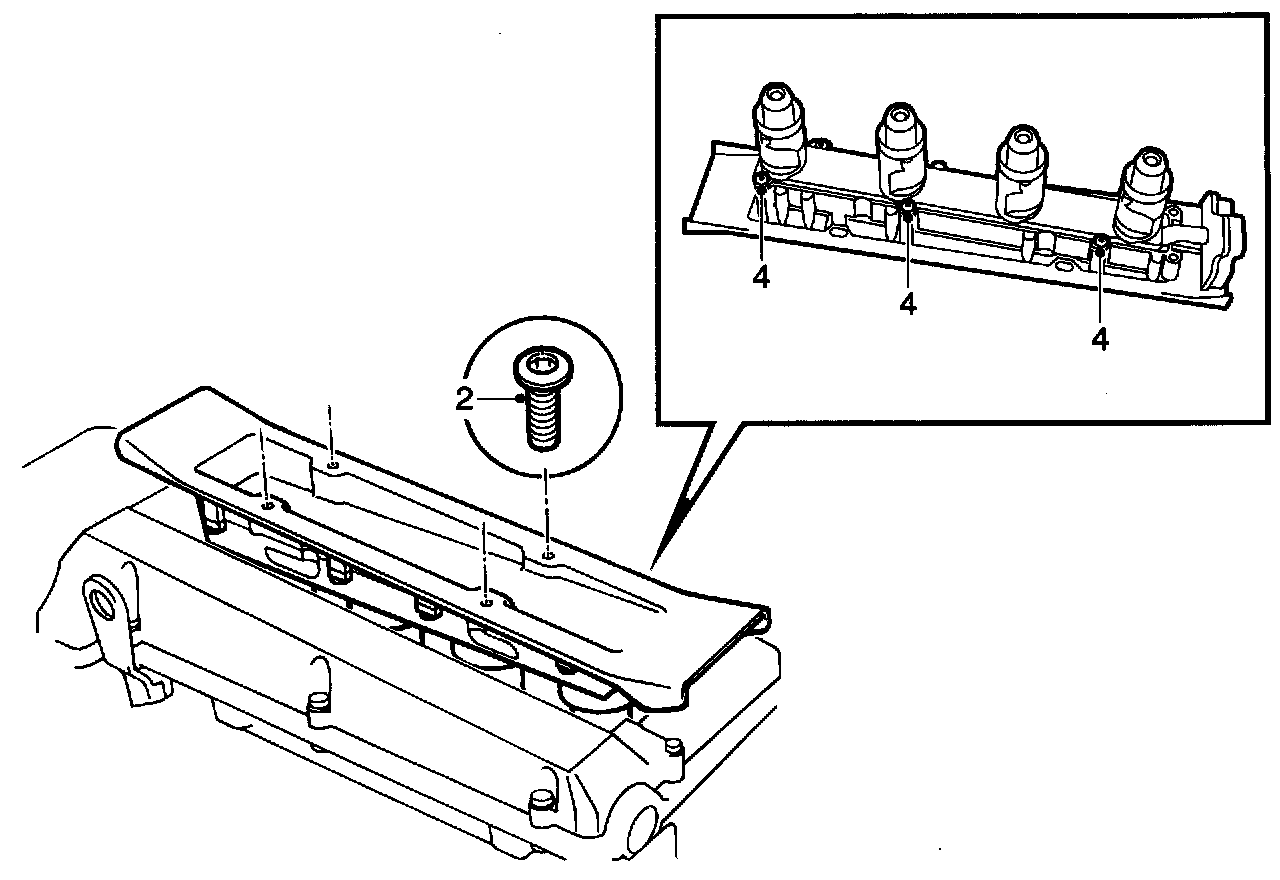 4
4
4
2