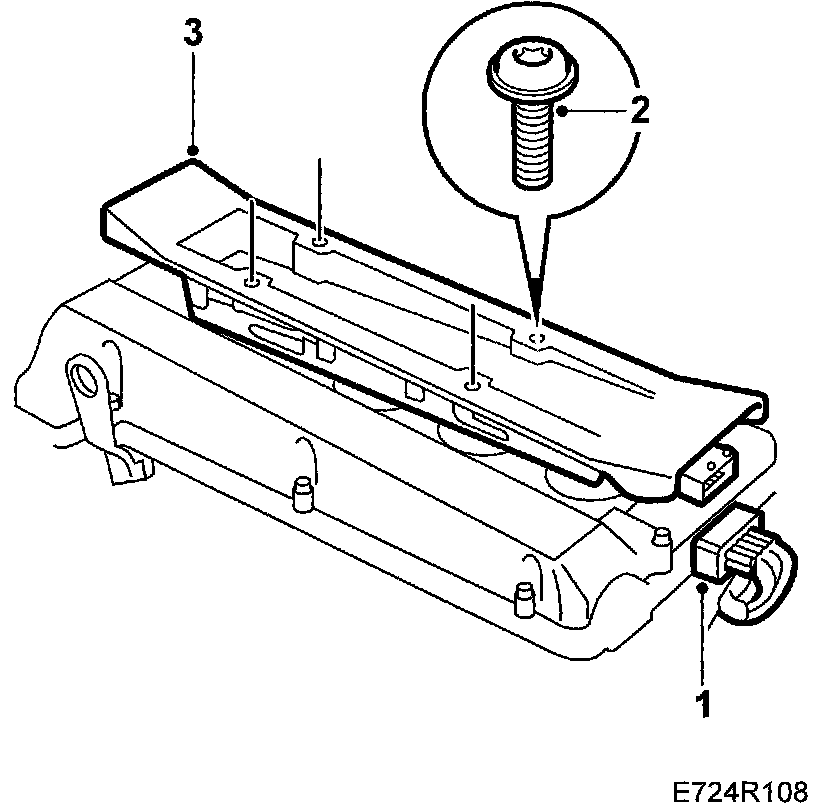 3
2
1
E724R108