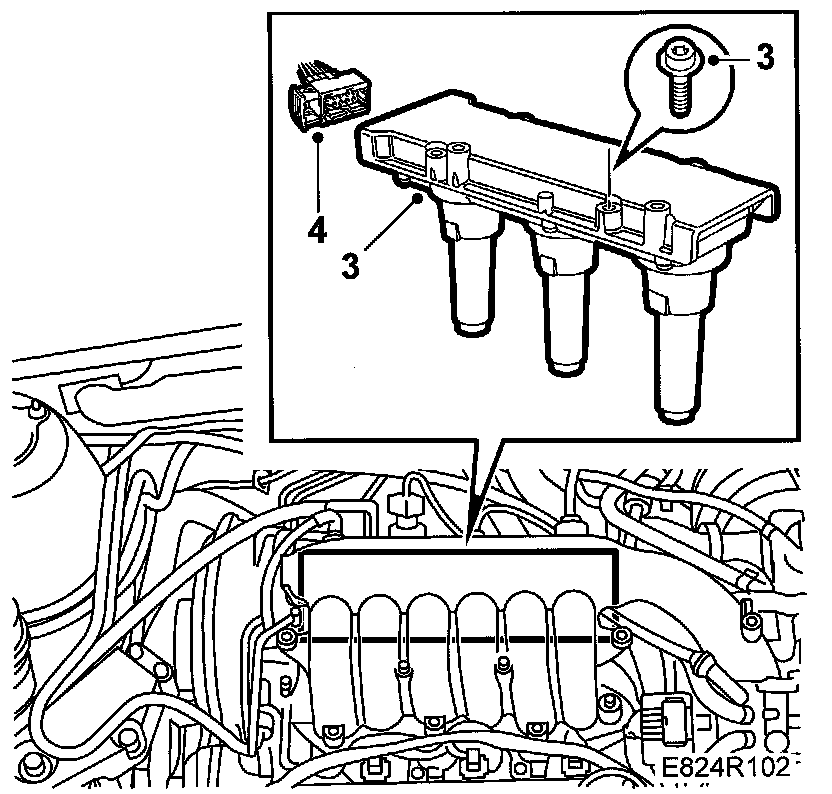 3
4
3
E824R102