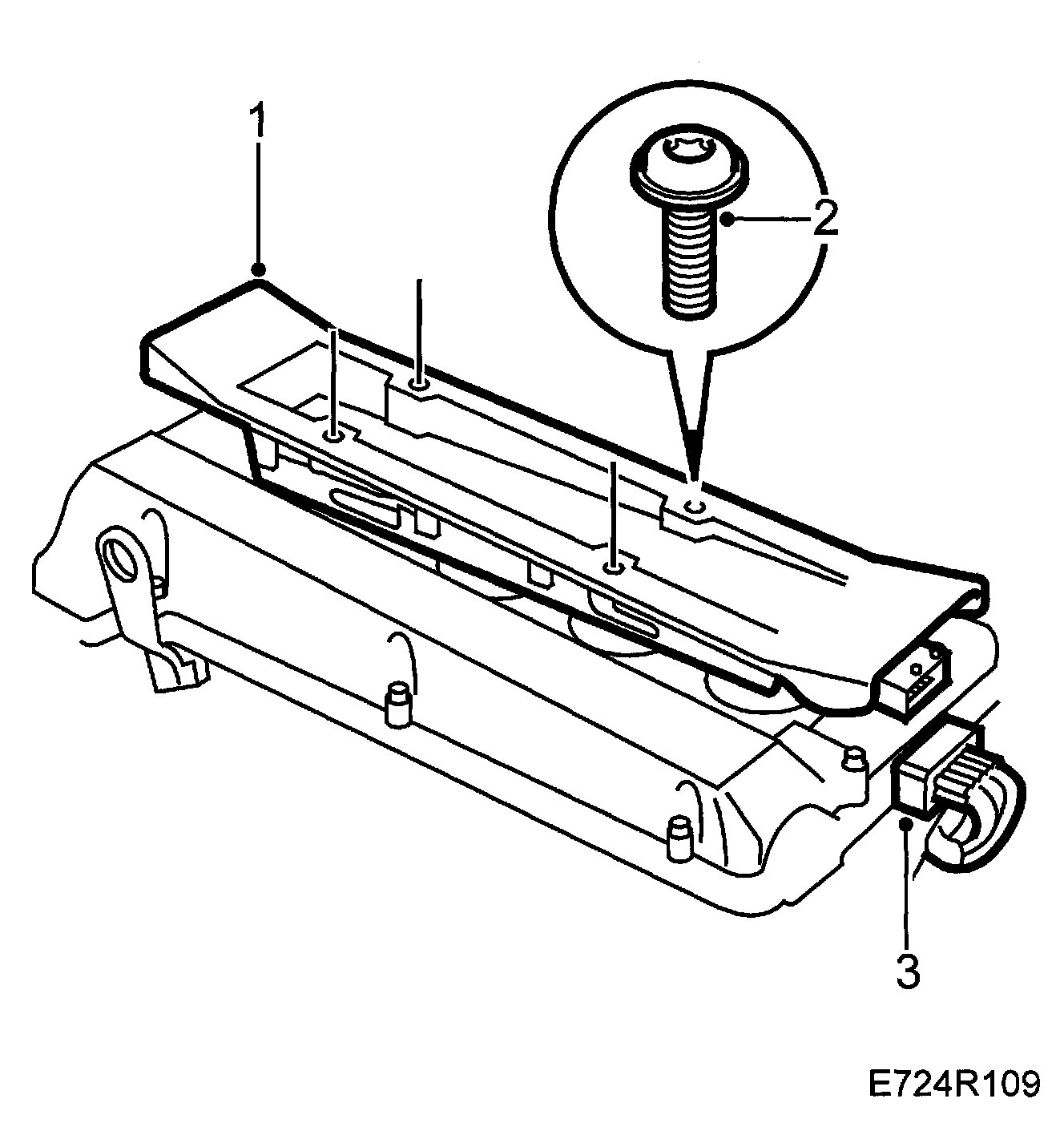 1
2
3
E724R109