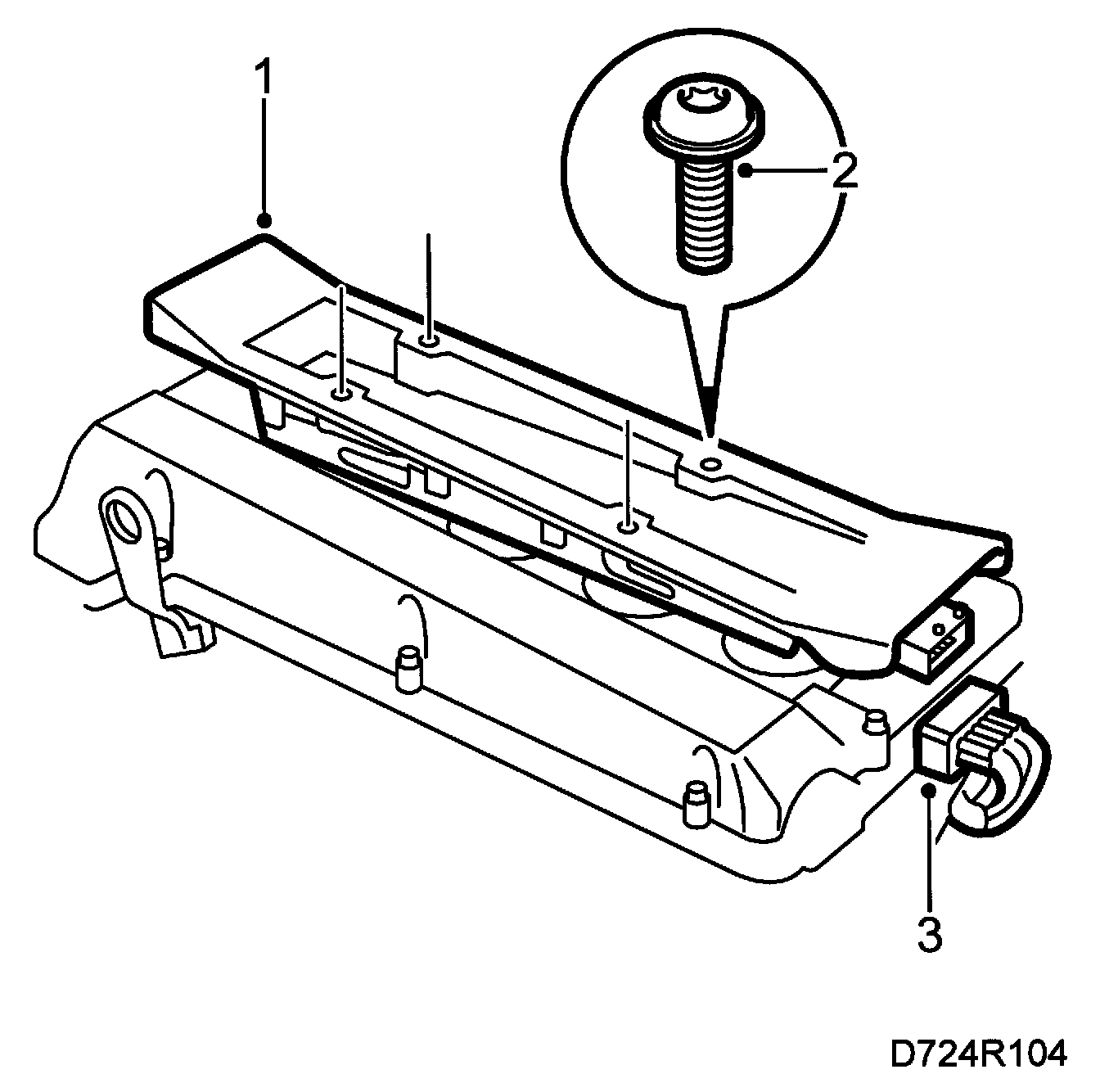 1

2

3

D724R104