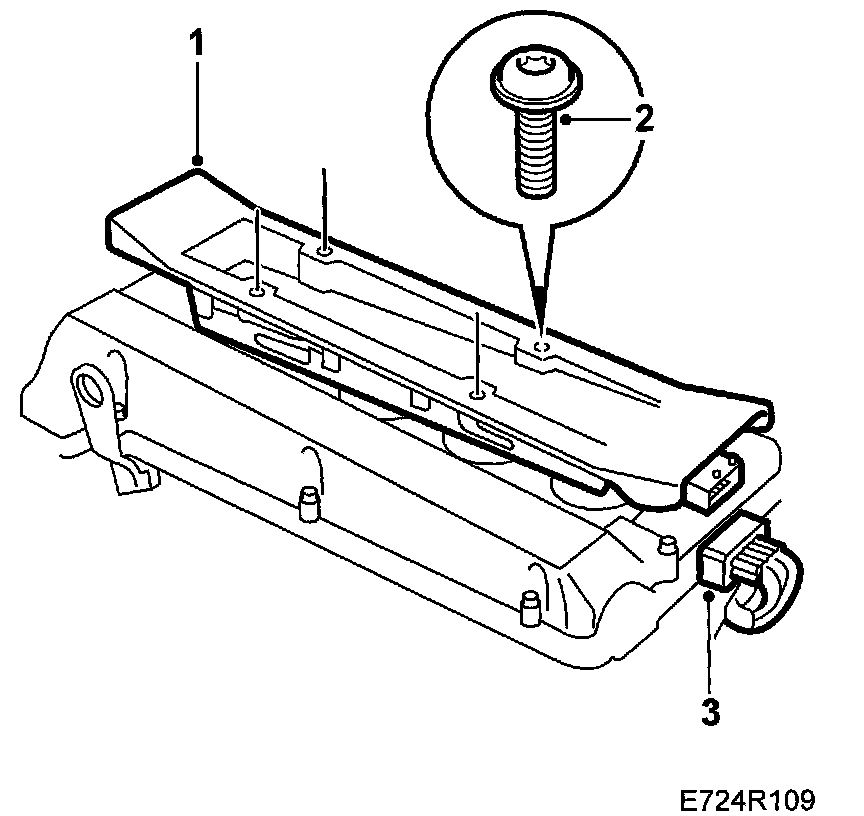 1
2
3
E724R109