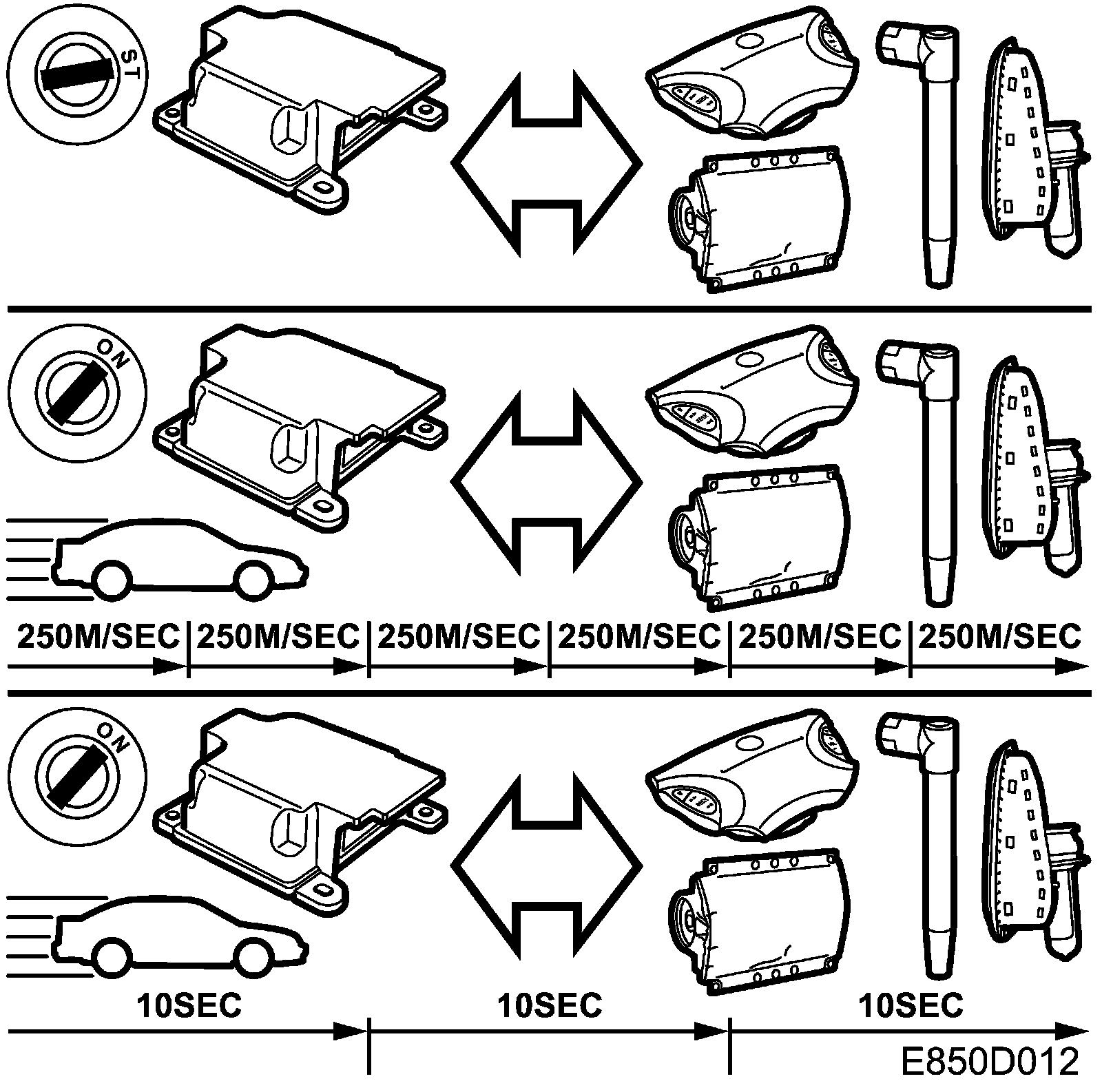 ST

ON

250M/SEC 250M/SEC 250M/SEC 250M/SEC 250M/SEC 250M/SEC

ON

10SEC 10SEC 10SEC

E850D012