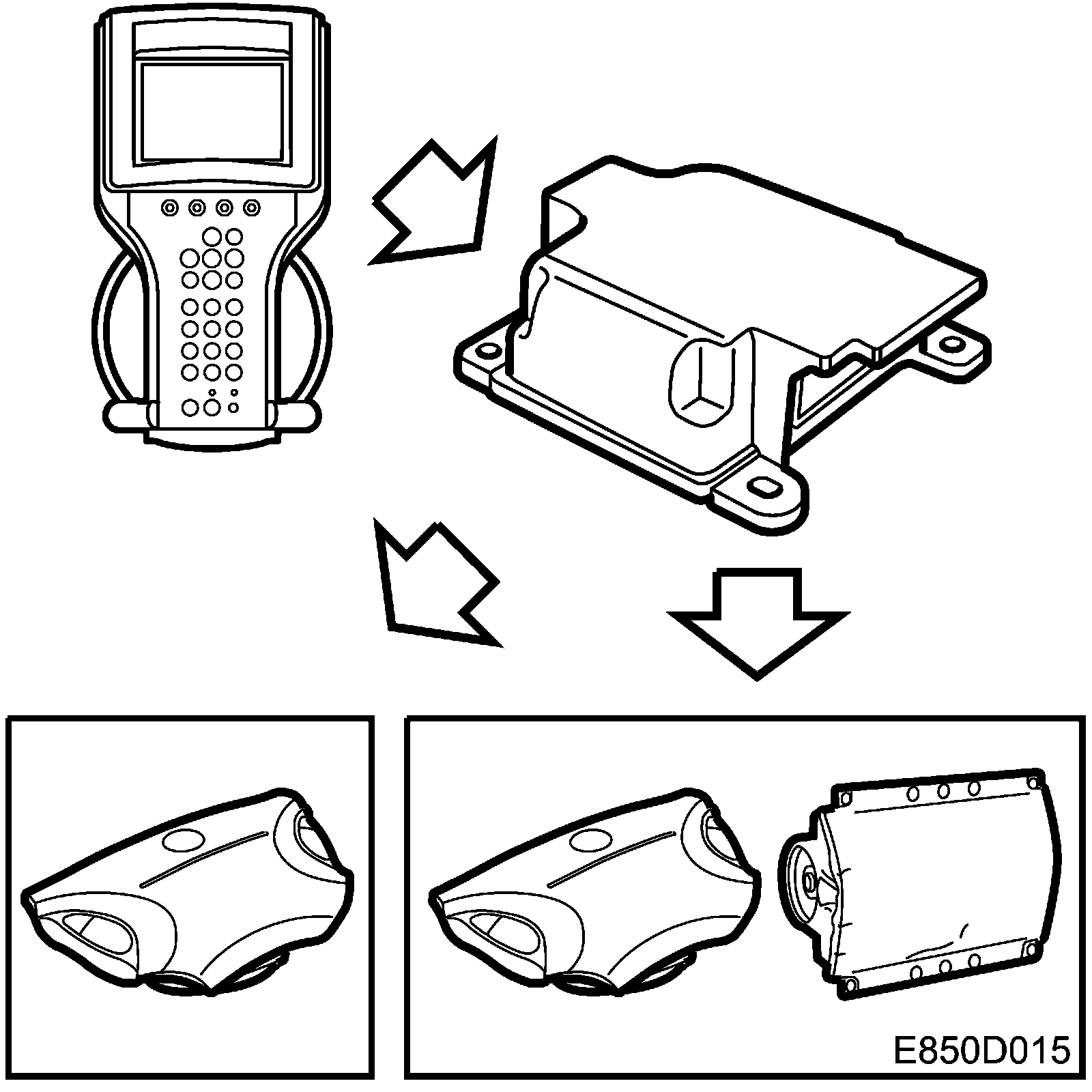 E850D015