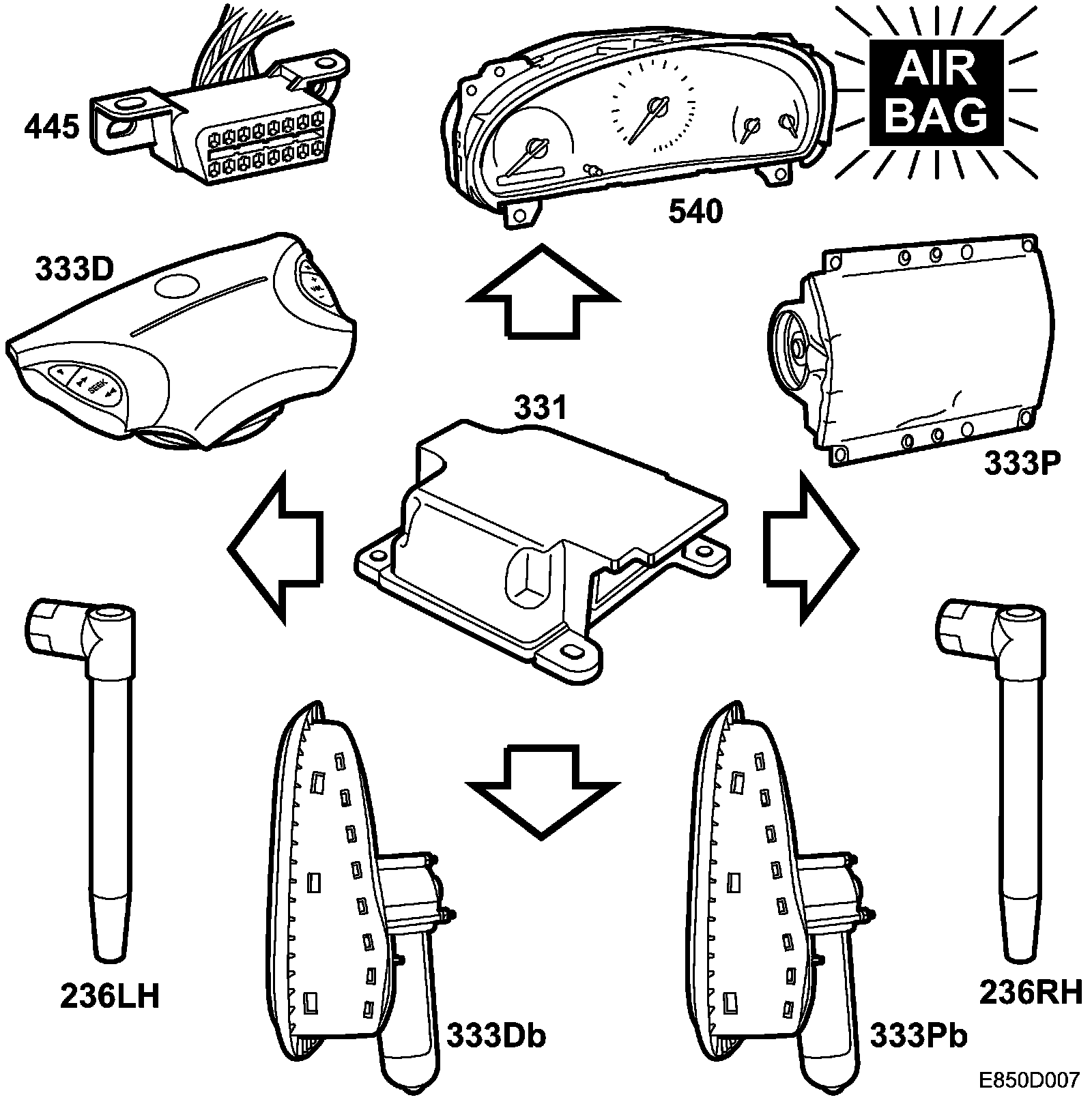 445

540

AIR BAG

333D

SEEK

331

333P

236LH

333Db

333Pb

236RH

E850D007