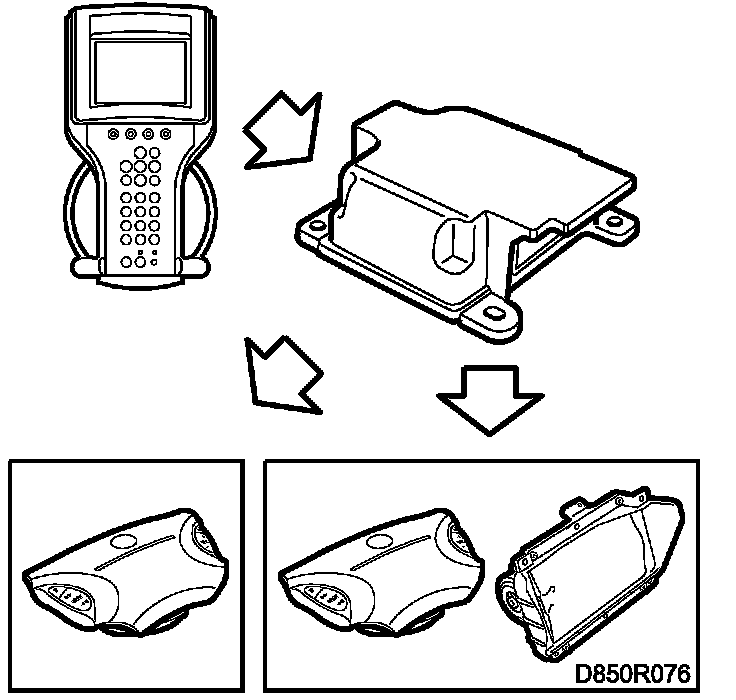 D850R076