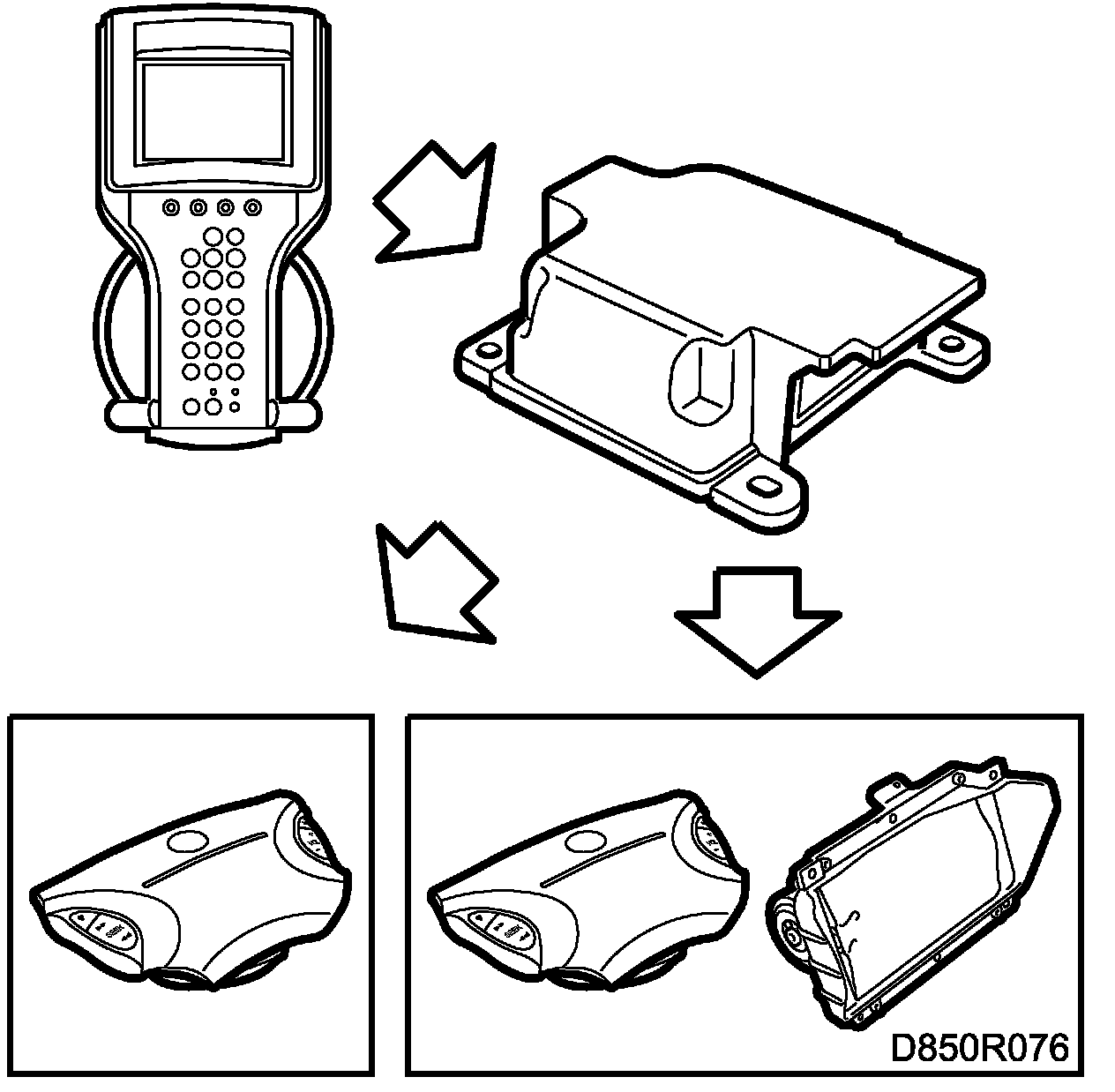 D850R076