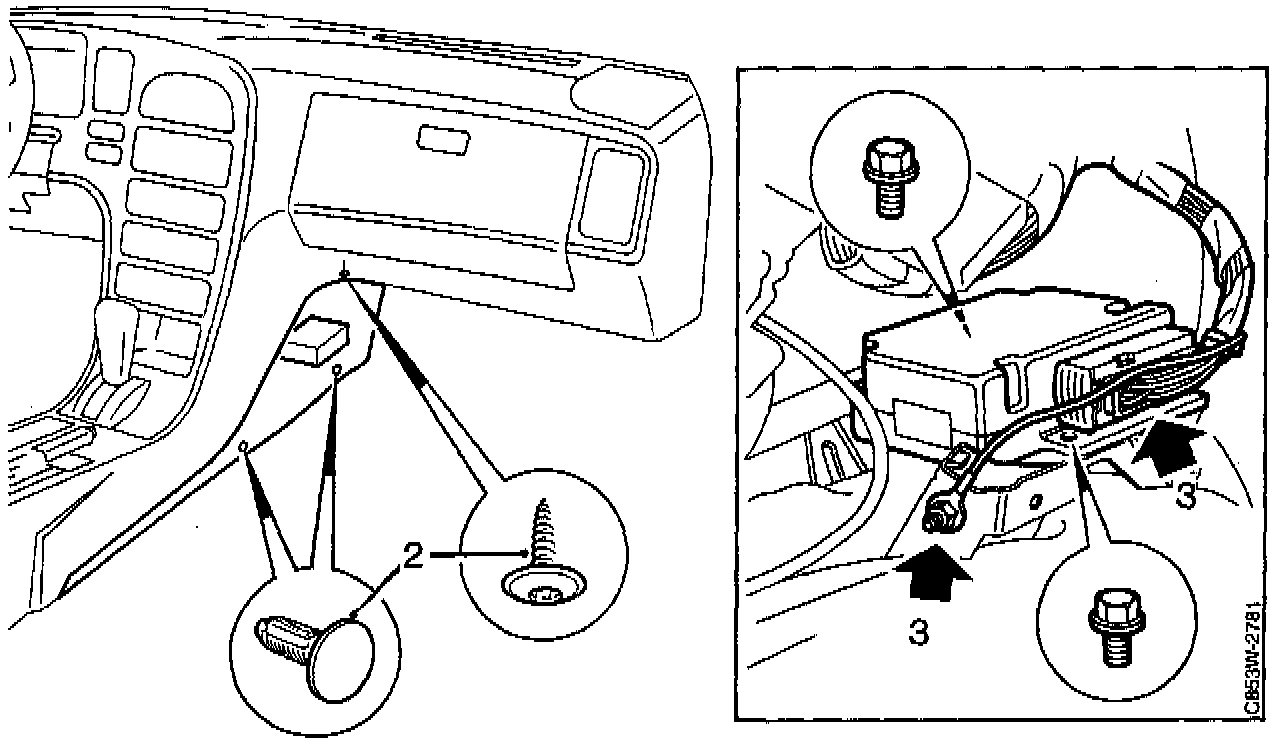 2
3
3
CB53W-2781