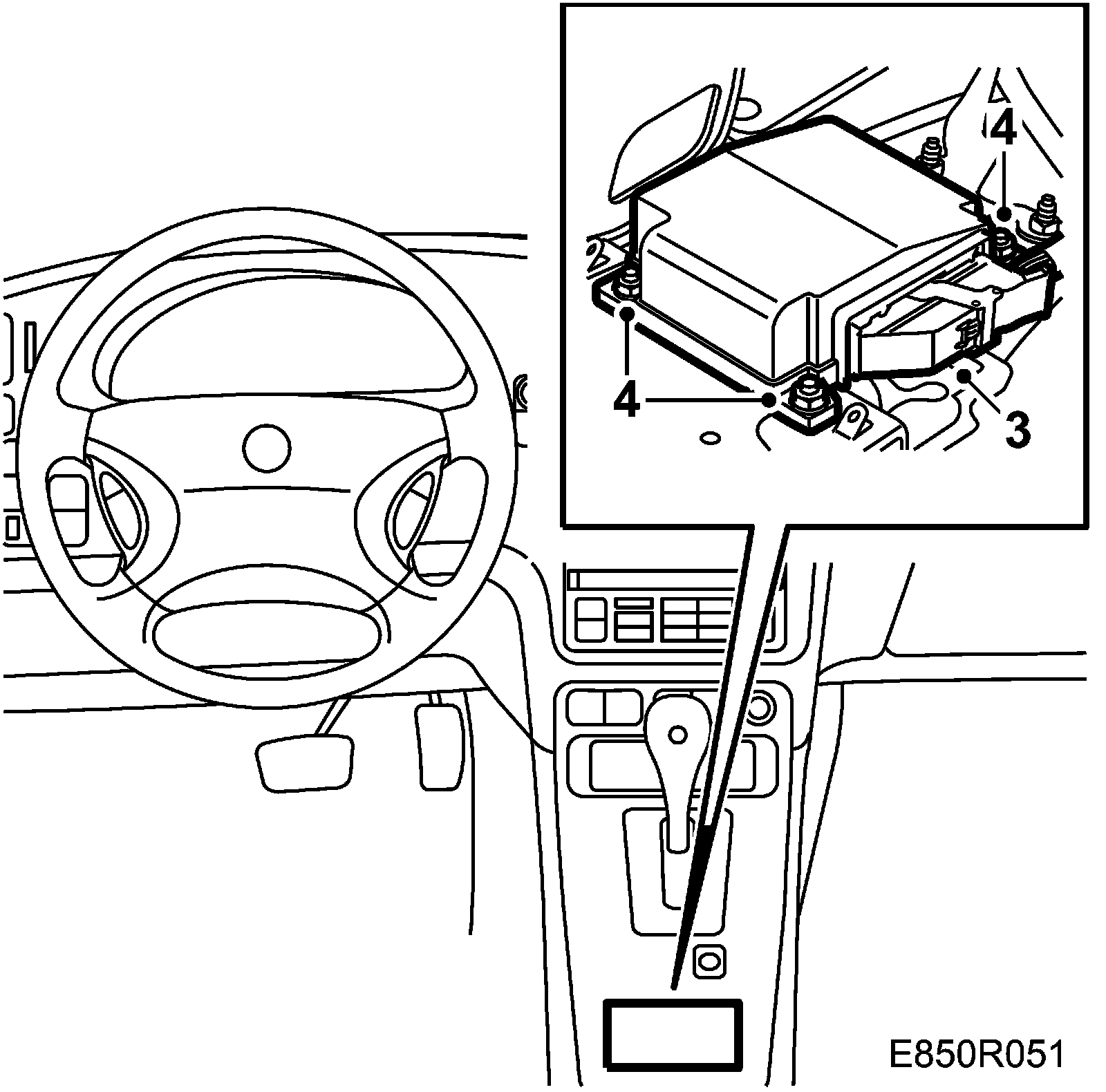 4
4
3
E850R051