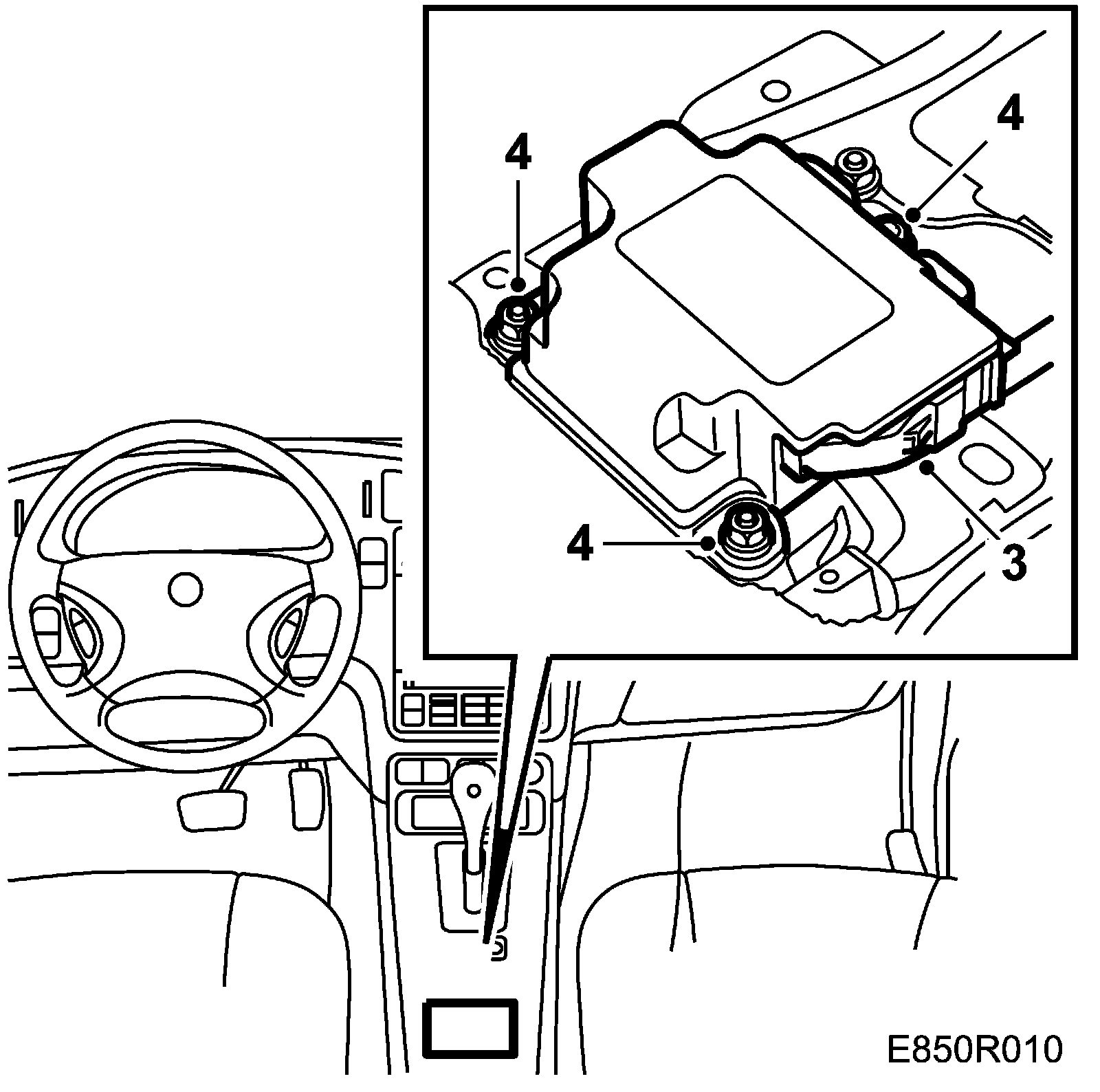 4
4
4
3
E850R010