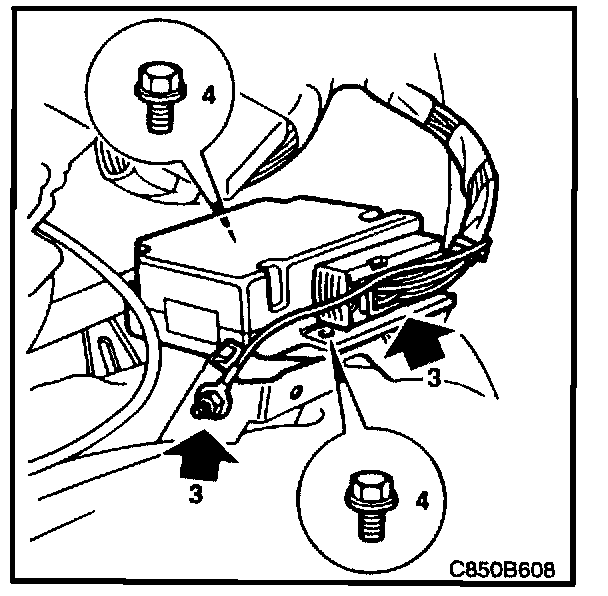 4
3
3
4
C850B608