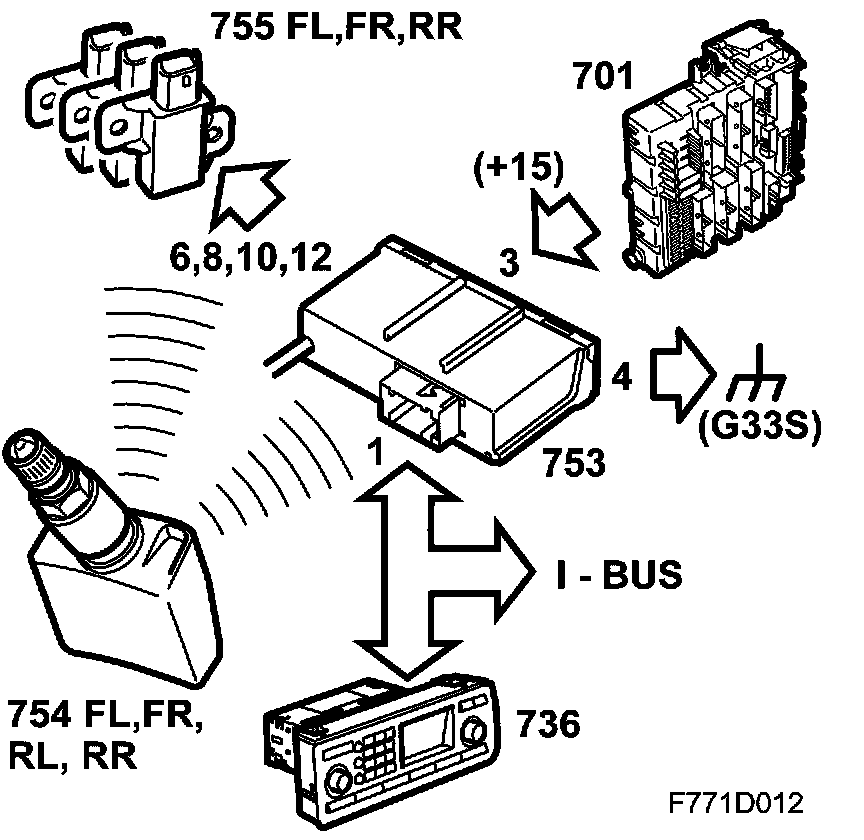 755 FL,FR,RR

701

(+15)

6,8,10,12

3

4

(G33S)

1

753

I - BUS

754 FL,FR, RL, RR

736

F771D012