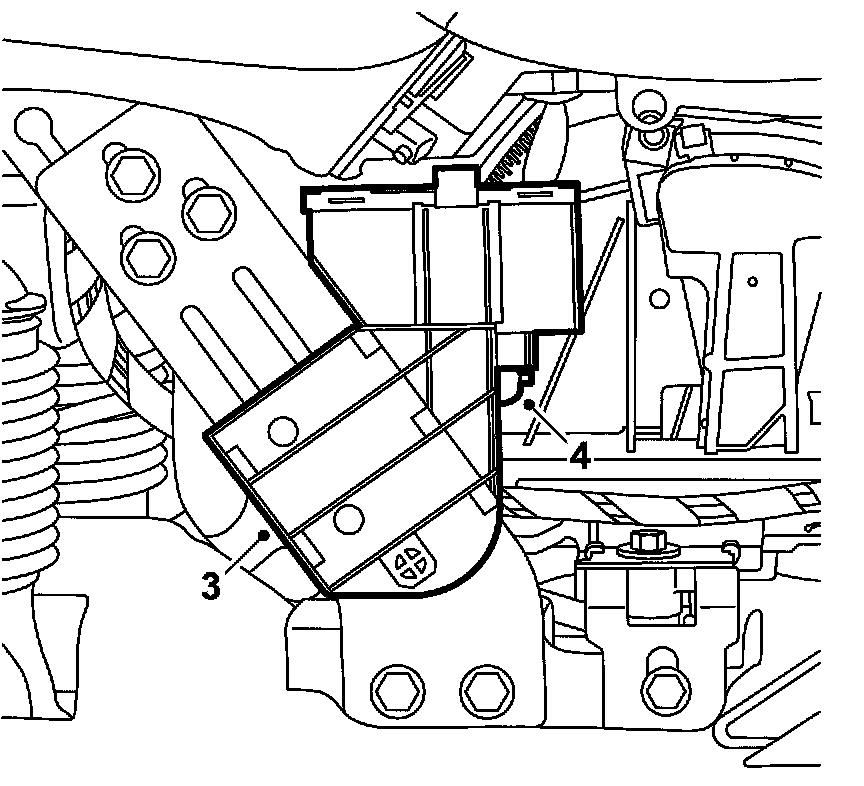 4
3