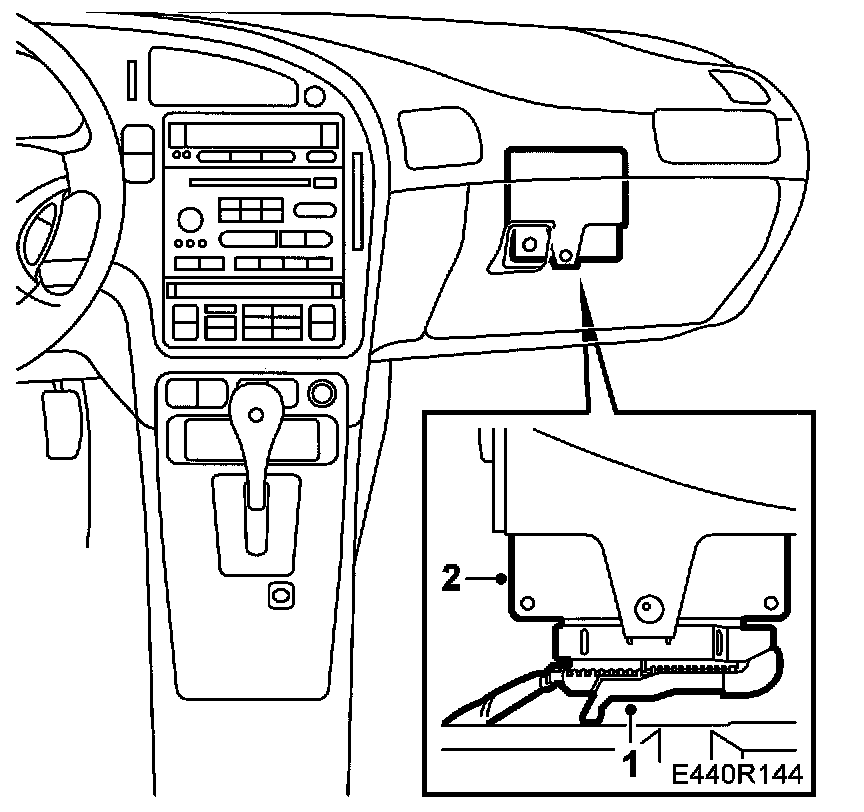 2
1
E440R144