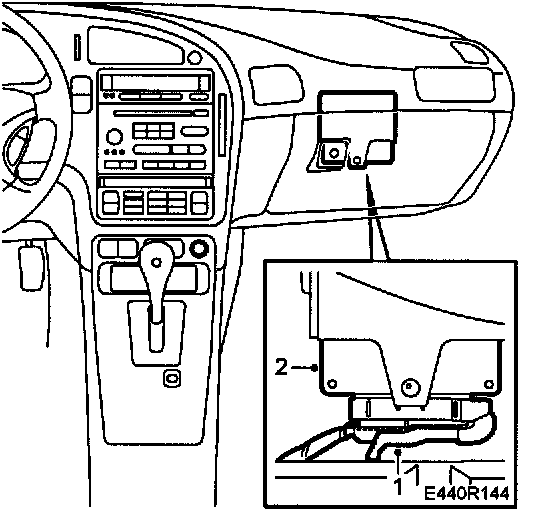 2
1
E440R144