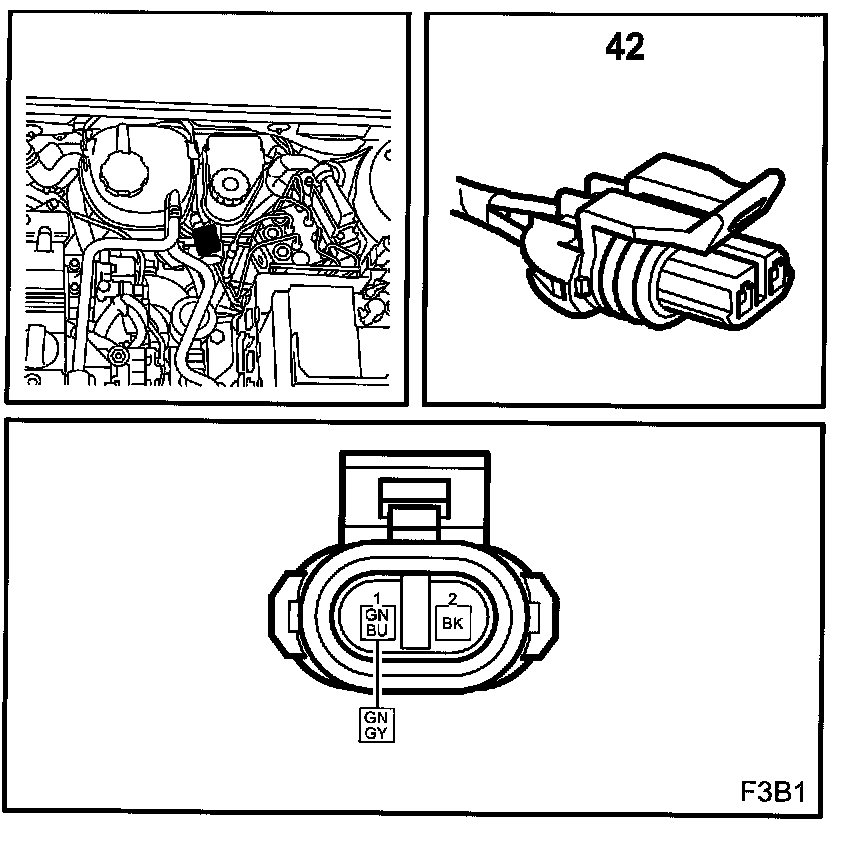 42

1
GN
BU

2
BK

GN
GY

F3B1