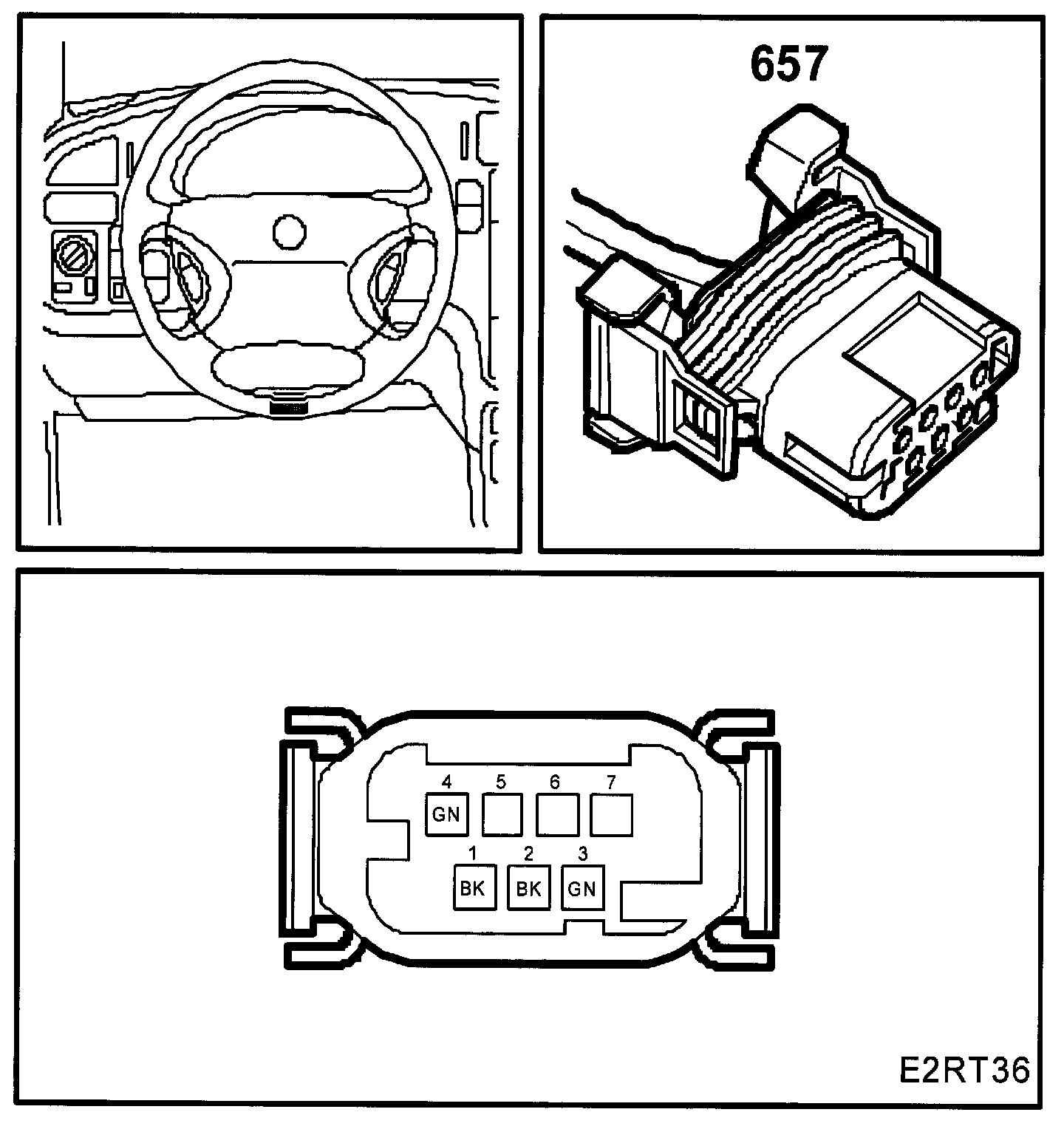 657

4 5 6 7
GN
1 2 3
BK BK GN

E2RT36