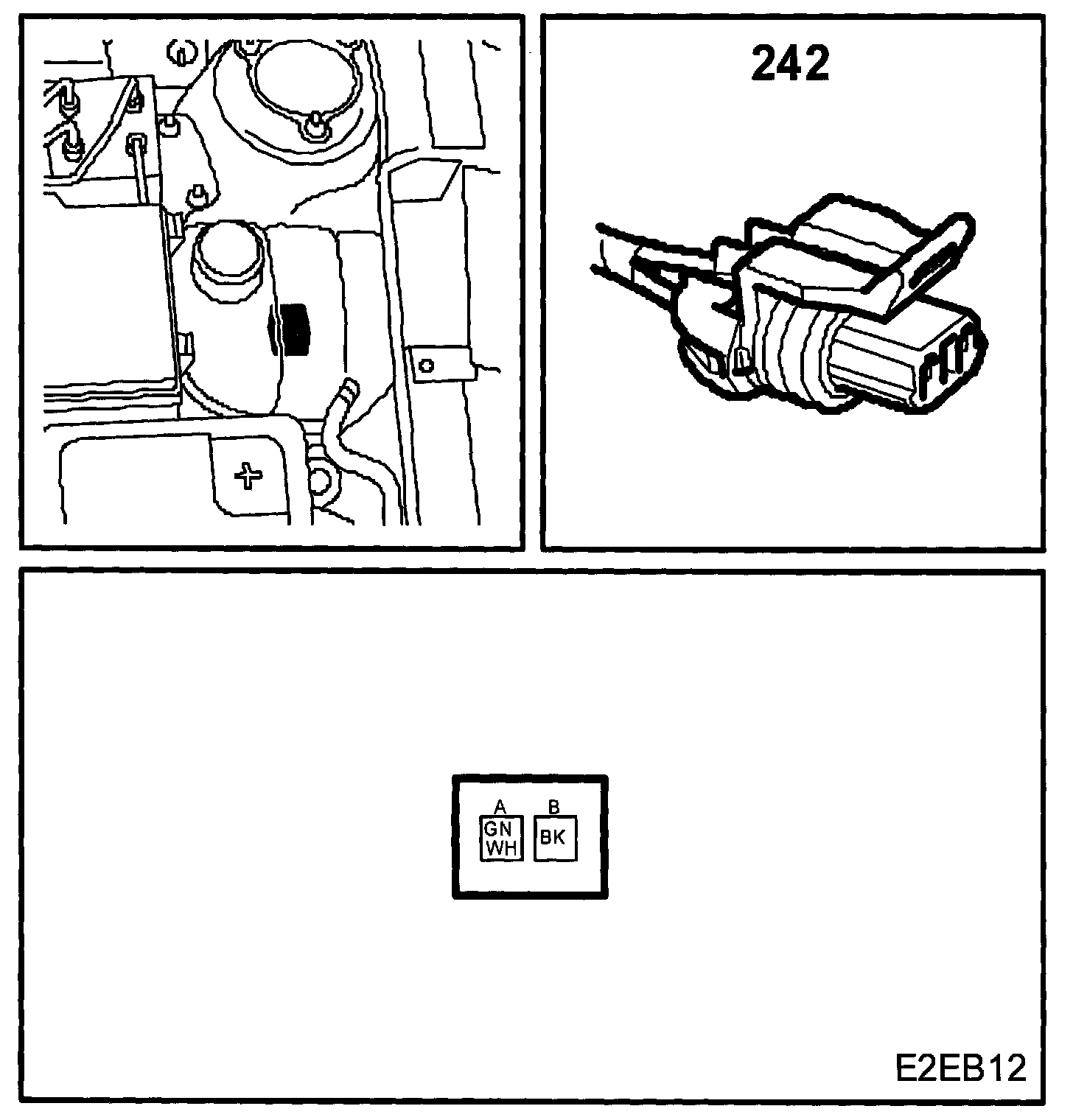 +

242

A
GN
WH

B
BK

E2EB12