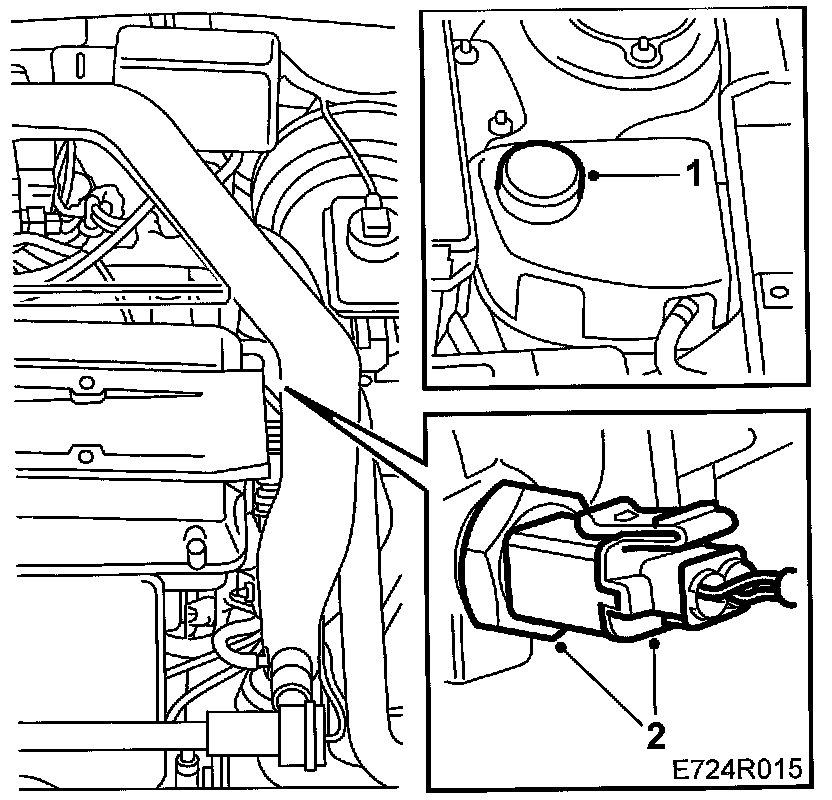 1
2
E724R015