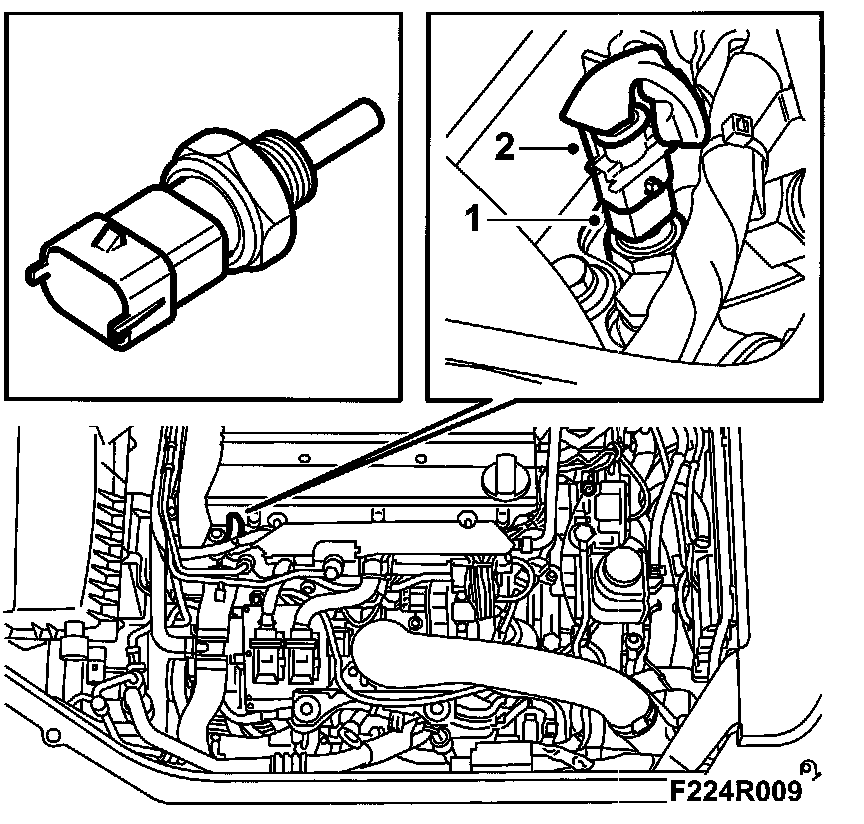 2
1
F224R009