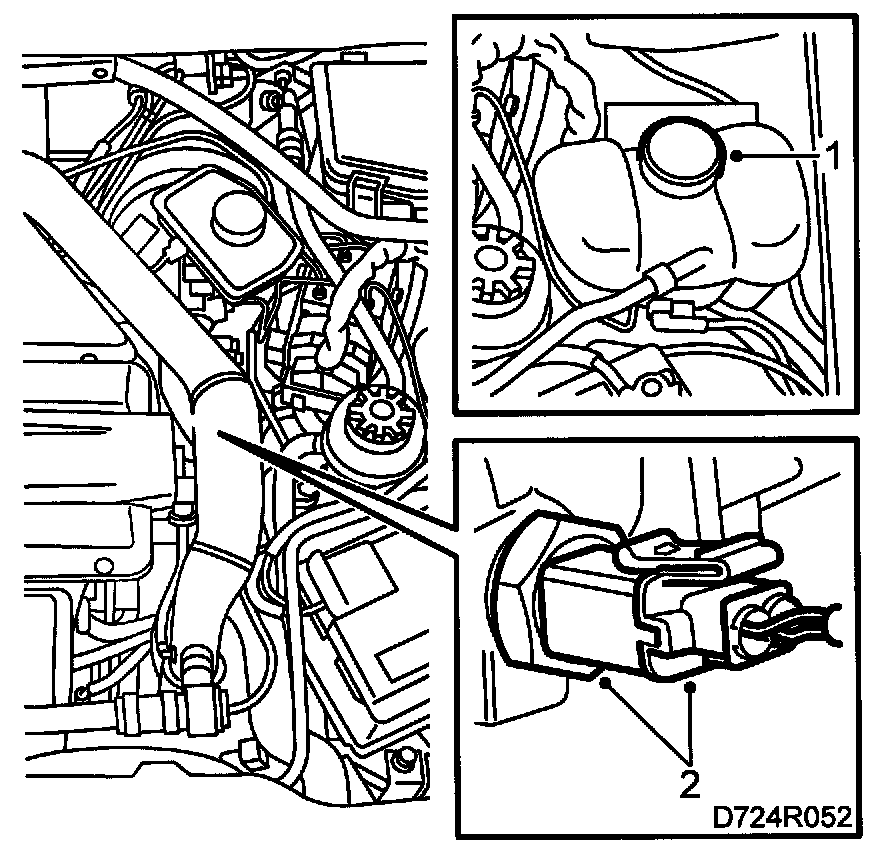 1

2

D724R052