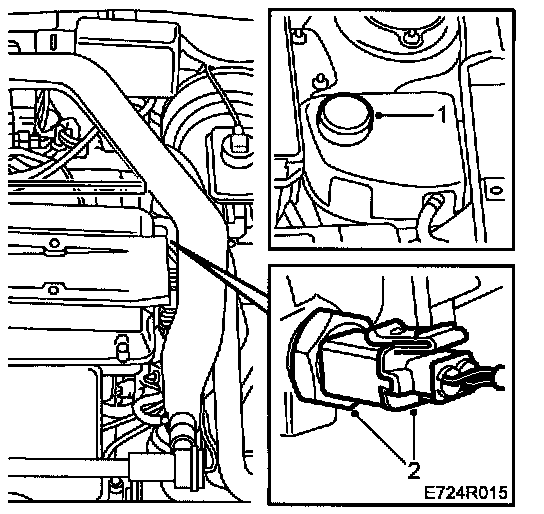 1

2

E724R015