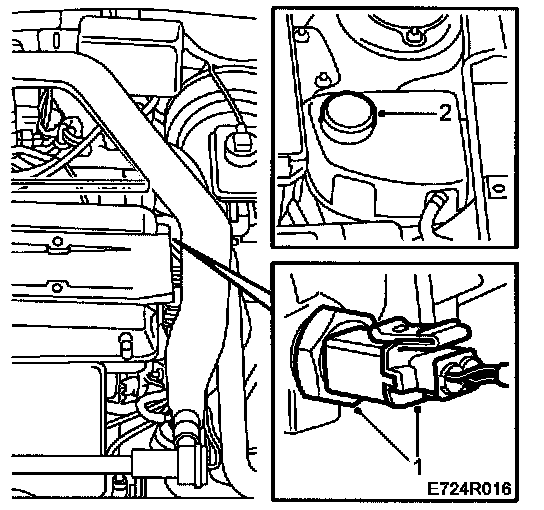 2
1
E724R016