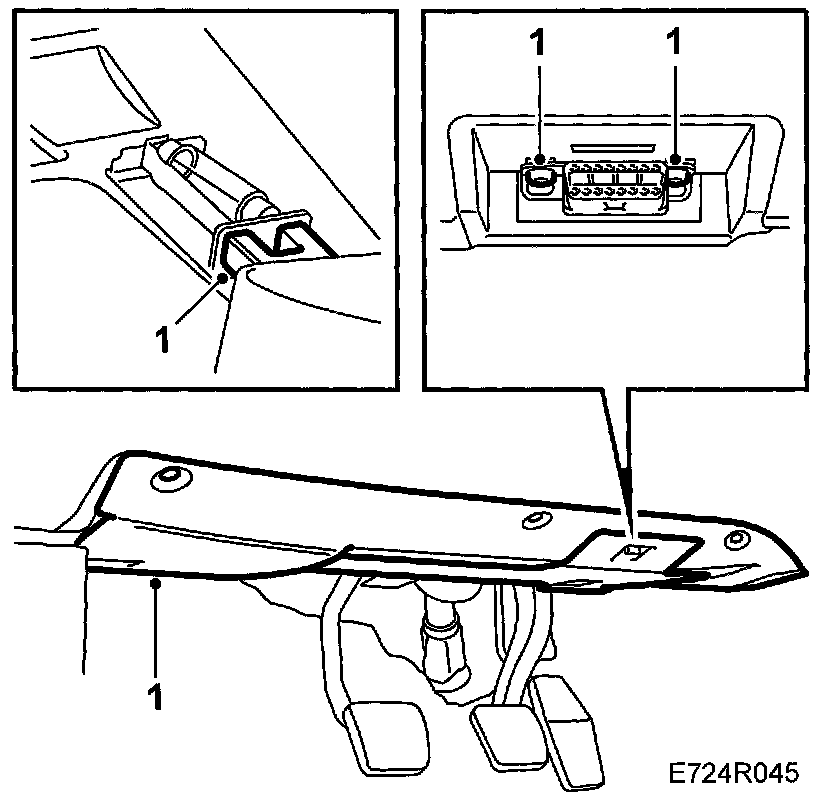 1

1 1

1

E724R045