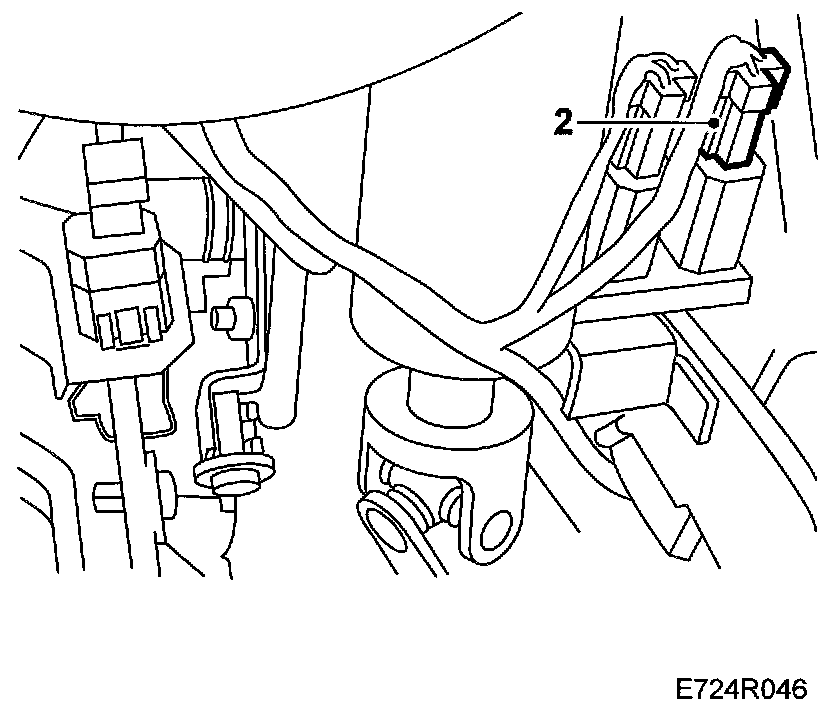 2

E724R046