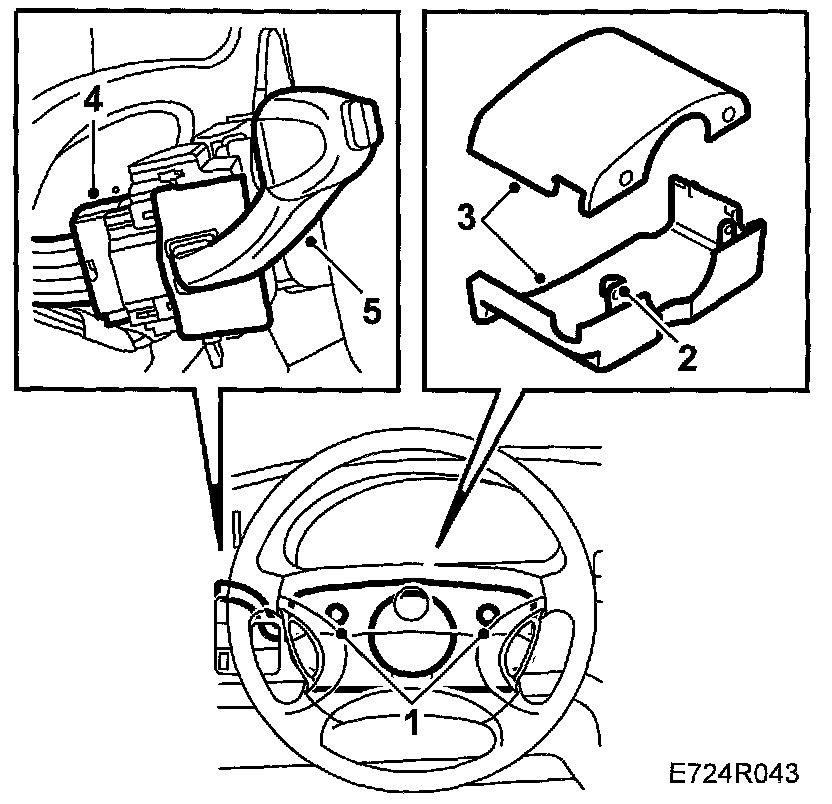 4
5
3
2
1
E724R043