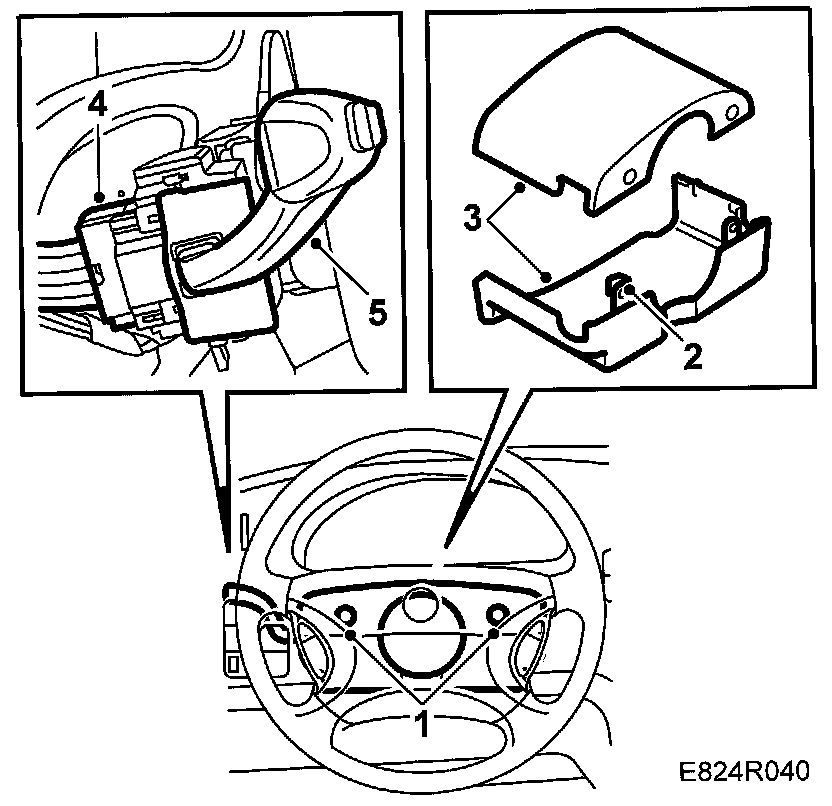 4
5
3
2
1
E824R040