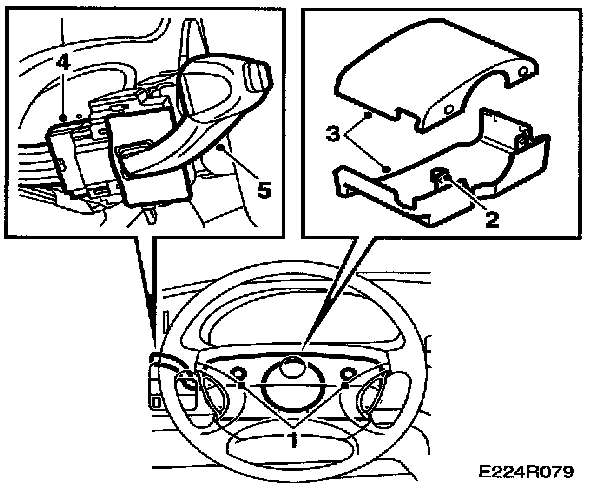 4
5
3
2
1
E224R079